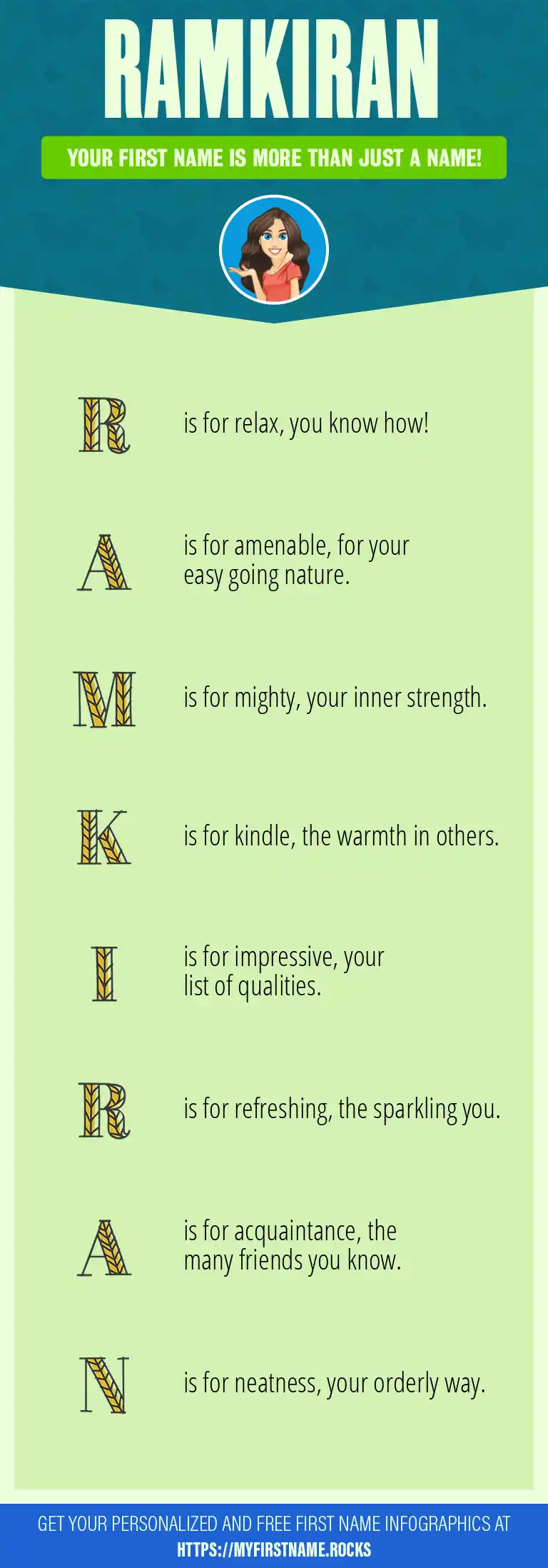 RAMKIRAN

YOUR FIRST NAME IS MORE THAN JUST A NAME!

R is for relax, you know how!

A is for amenable, for your easy going nature.

M is for mighty, your inner strength.

K is for kindle, the warmth in others.

I is for impressive, your list of qualities.

R is for refreshing, the sparkling you.

A is for acquaintance, the many friends you know.

N is for neatness, your orderly way.

GET YOUR PERSONALIZED AND FREE FIRST NAME INFOGRAPHICS AT HTTPS://MYFIRSTNAME.ROCKS