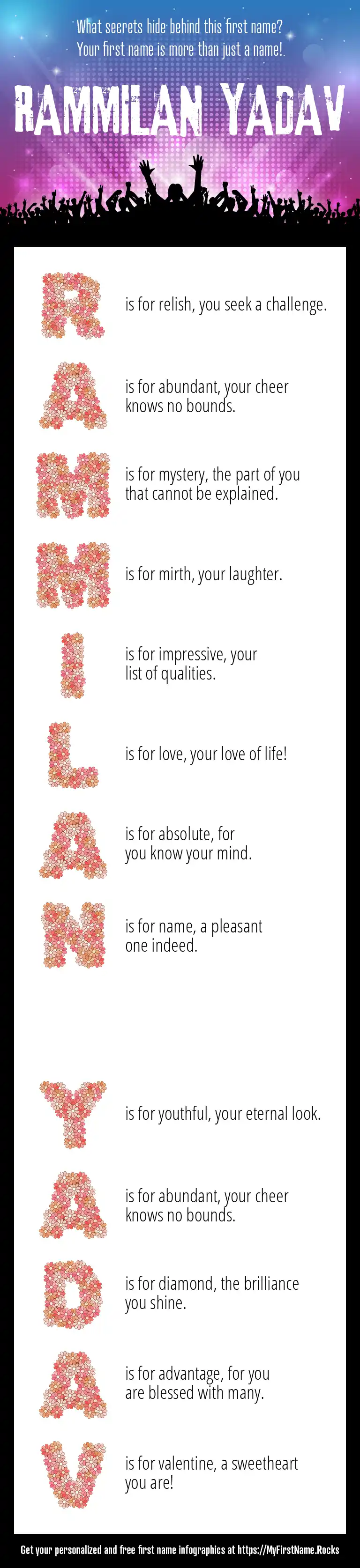 What secrets hide behind this first name?
Your first name is more than just a name!

RAMMILAN YADAV

R is for relish, you seek a challenge.

A is for abundant, your cheer knows no bounds.

M is for mystery, the part of you that cannot be explained.

M is for mirth, your laughter.

I is for impressive, your list of qualities.

L is for love, your love of life!

A is for absolute, for you know your mind.

N is for name, a pleasant one indeed.

Y is for youthful, your eternal look.

A is for abundant, your cheer knows no bounds.

D is for diamond, the brilliance you shine.

A is for advantage, for you are blessed with many.

V is for valentine, a sweetheart you are!

Get your personalized and free first name infographics at https://MyFirstName.Rocks