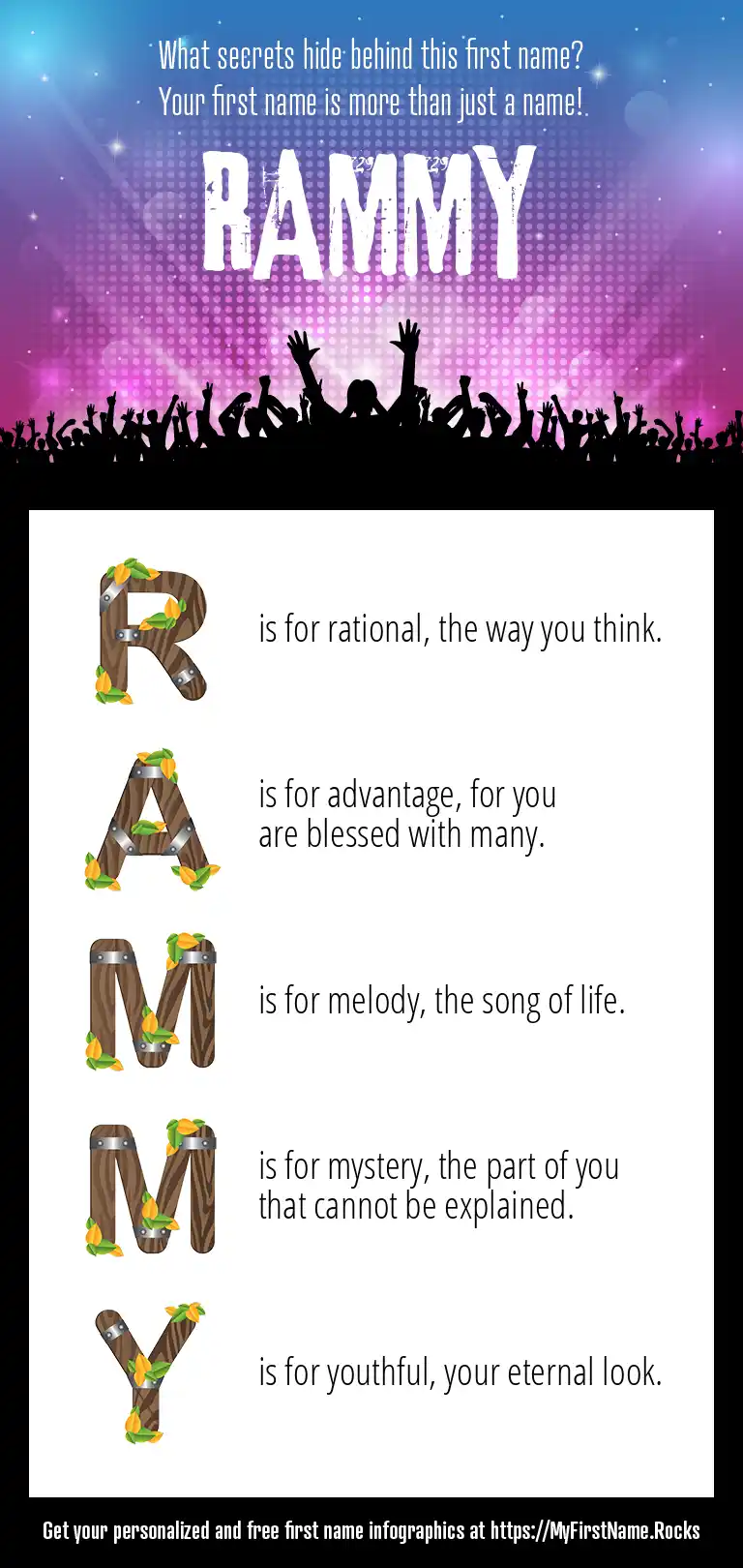 What secrets hide behind this first name?
Your first name is more than just a name!

RAMMY

R is for rational, the way you think.

A is for advantage, for you are blessed with many.

M is for melody, the song of life.

M is for mystery, the part of you that cannot be explained.

Y is for youthful, your eternal look.

Get your personalized and free first name infographics at https://MyFirstName.Rocks