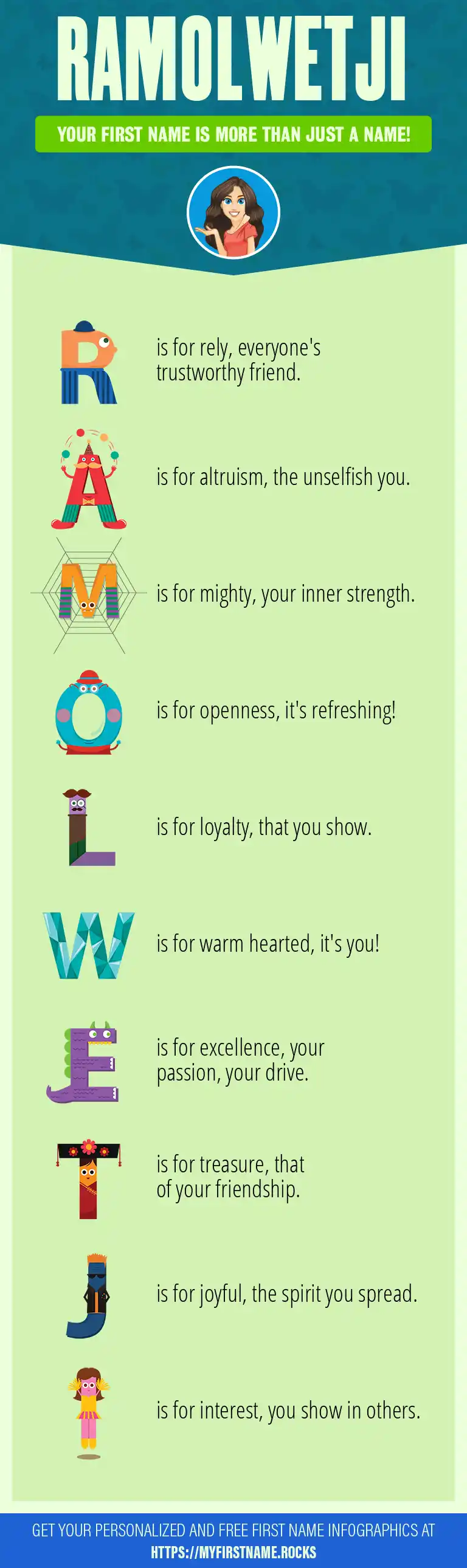 RAMOLWETJI

YOUR FIRST NAME IS MORE THAN JUST A NAME!

R is for rely, everyone's trustworthy friend.

A is for altruism, the unselfish you.

M is for mighty, your inner strength.

O is for openness, it's refreshing!

L is for loyalty, that you show.

W is for warm hearted, it's you!

E is for excellence, your passion, your drive.

T is for treasure, that of your friendship.

J is for joyful, the spirit you spread.

I is for interest, you show in others.

GET YOUR PERSONALIZED AND FREE FIRST NAME INFOGRAPHICS AT HTTPS://MYFIRSTNAME.ROCKS