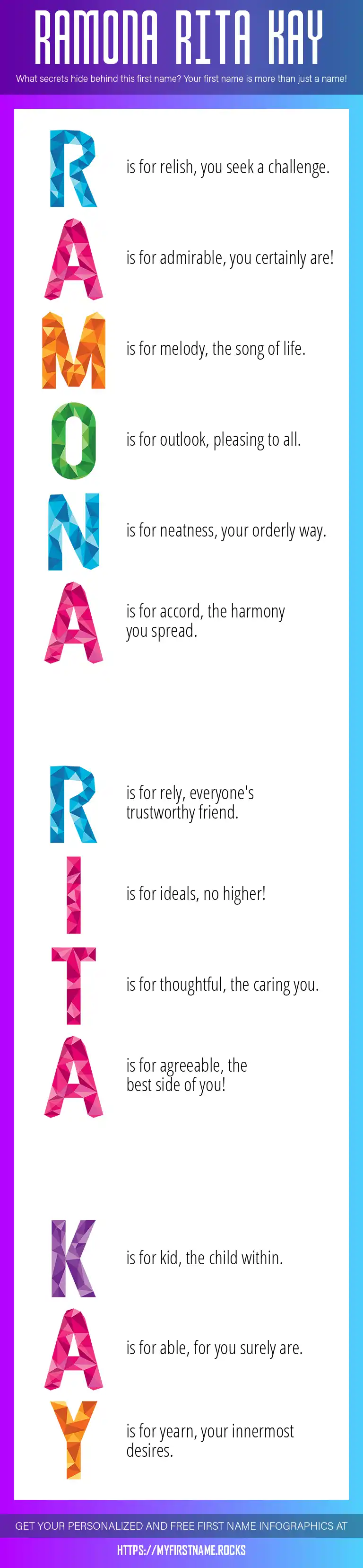 RAMONA RITA KAY

What secrets hide behind this first name? Your first name is more than just a name!

R is for relish, you seek a challenge.

A is for admirable, you certainly are!

M is for melody, the song of life.

O is for outlook, pleasing to all.

N is for neatness, your orderly way.

A is for accord, the harmony you spread.

R is for rely, everyone's trustworthy friend.

I is for ideals, no higher!

T is for thoughtful, the caring you.

A is for agreeable, the best side of you!

K is for kid, the child within.

A is for able, for you surely are.

Y is for yearn, your innermost desires.

GET YOUR PERSONALIZED AND FREE FIRST NAME INFOGRAPHICS AT

HTTPS://MYFIRSTNAME.ROCKS