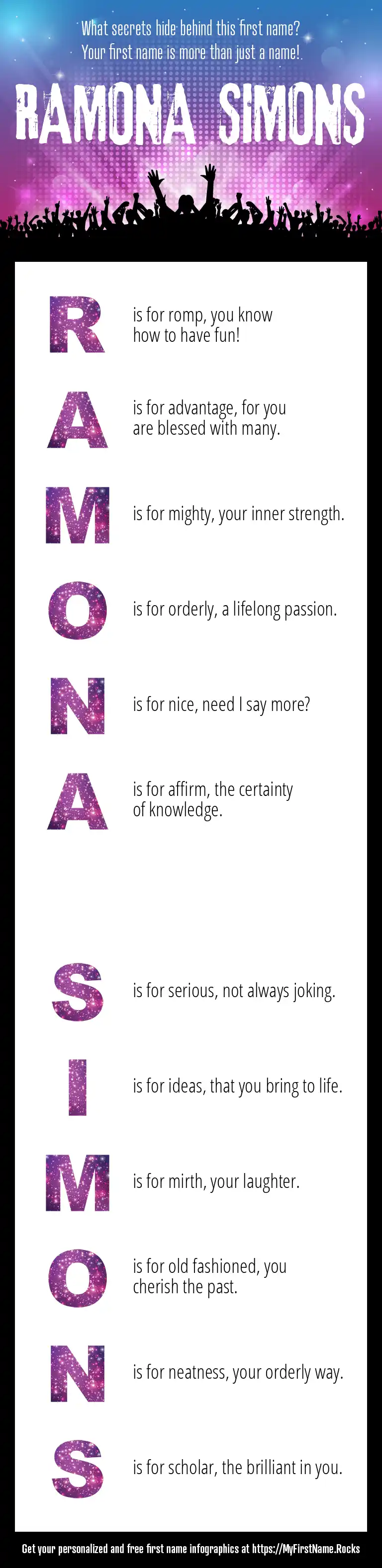 What secrets hide behind this first name?
Your first name is more than just a name!

RAMONA SIMONS

R is for romp, you know how to have fun!

A is for advantage, for you are blessed with many.

M is for mighty, your inner strength.

O is for orderly, a lifelong passion.

N is for nice, need I say more?

A is for affirm, the certainty of knowledge.

S is for serious, not always joking.

I is for ideas, that you bring to life.

M is for mirth, your laughter.

O is for old fashioned, you cherish the past.

N is for neatness, your orderly way.

S is for scholar, the brilliant in you.

Get your personalized and free first name infographics at https://MyFirstName.Rocks