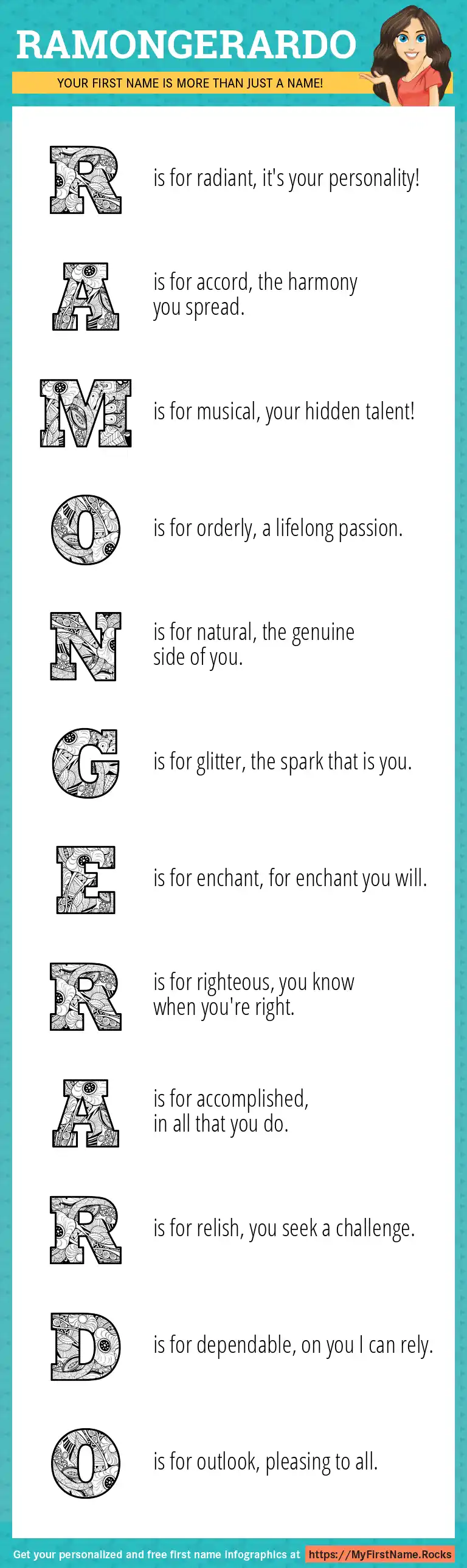 RAMONGERARDO

YOUR FIRST NAME IS MORE THAN JUST A NAME!

R is for radiant, it's your personality!

A is for accord, the harmony you spread.

M is for musical, your hidden talent!

O is for orderly, a lifelong passion.

N is for natural, the genuine side of you.

G is for glitter, the spark that is you.

E is for enchant, for enchant you will.

R is for righteous, you know when you're right.

A is for accomplished, in all that you do.

R is for relish, you seek a challenge.

D is for dependable, on you I can rely.

O is for outlook, pleasing to all.

Get your personalized and free first name infographics at https://MyFirstName.Rocks