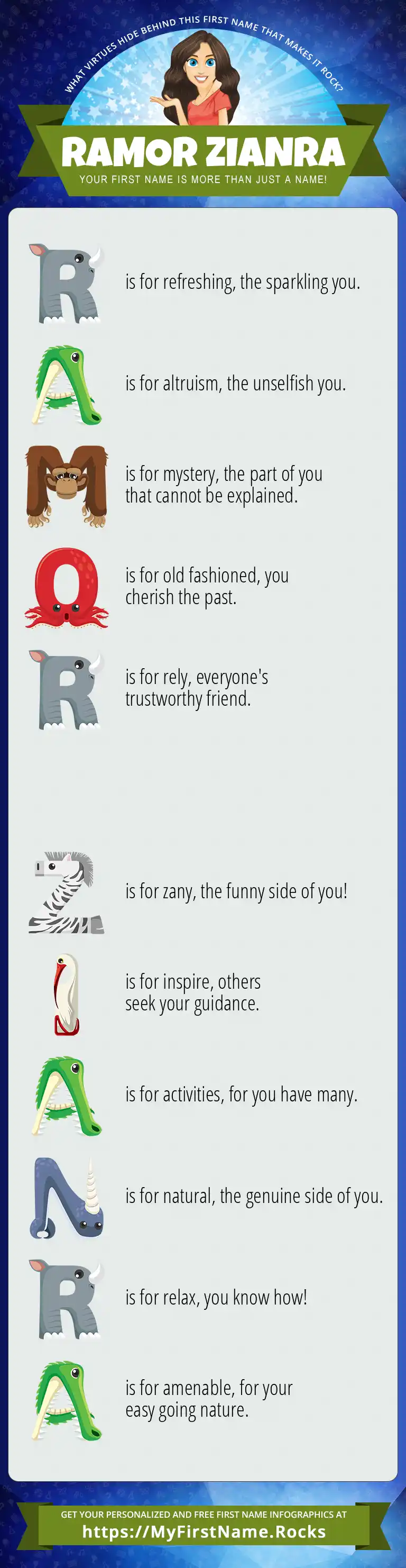 WHAT VIRTUES HIDE BEHIND THIS FIRST NAME THAT MAKES IT ROCK?

RAMOR ZIANRA

YOUR FIRST NAME IS MORE THAN JUST A NAME!

R is for refreshing, the sparkling you.

A is for altruism, the unselfish you.

M is for mystery, the part of you that cannot be explained.

O is for old fashioned, you cherish the past.

R is for rely, everyone's trustworthy friend.

Z is for zany, the funny side of you!

I is for inspire, others seek your guidance.

A is for activities, for you have many.

N is for natural, the genuine side of you.

R is for relax, you know how!

A is for amenable, for your easy going nature.

GET YOUR PERSONALIZED AND FREE FIRST NAME INFOGRAPHICS AT
https://MyFirstName.Rocks