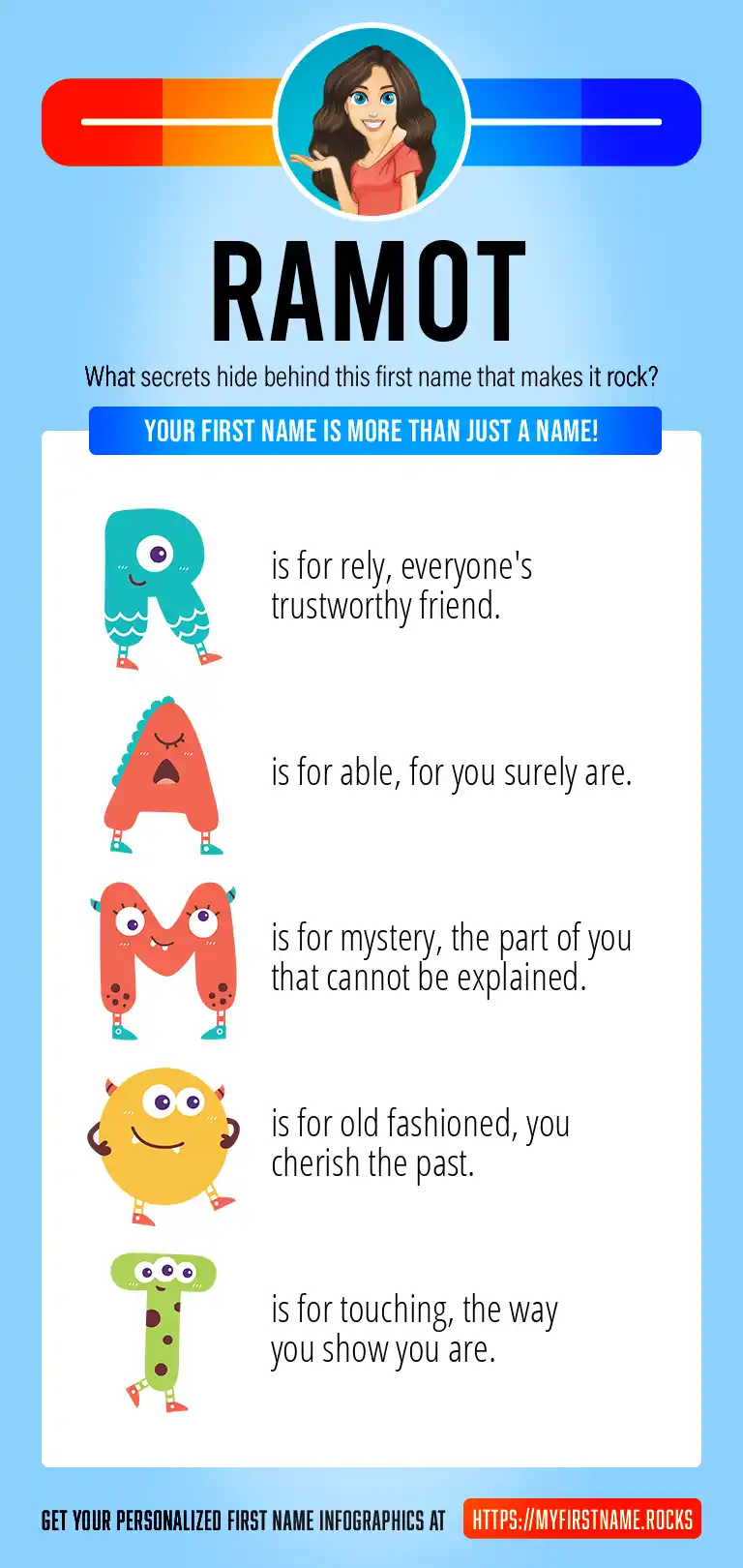 RAMOT

What secrets hide behind this first name that makes it rock?

YOUR FIRST NAME IS MORE THAN JUST A NAME!

R is for rely, everyone's trustworthy friend.

A is for able, for you surely are.

M is for mystery, the part of you that cannot be explained.

O is for old fashioned, you cherish the past.

T is for touching, the way you show you are.

GET YOUR PERSONALIZED FIRST NAME INFOGRAPHICS AT HTTPS://MYFIRSTNAME.ROCKS