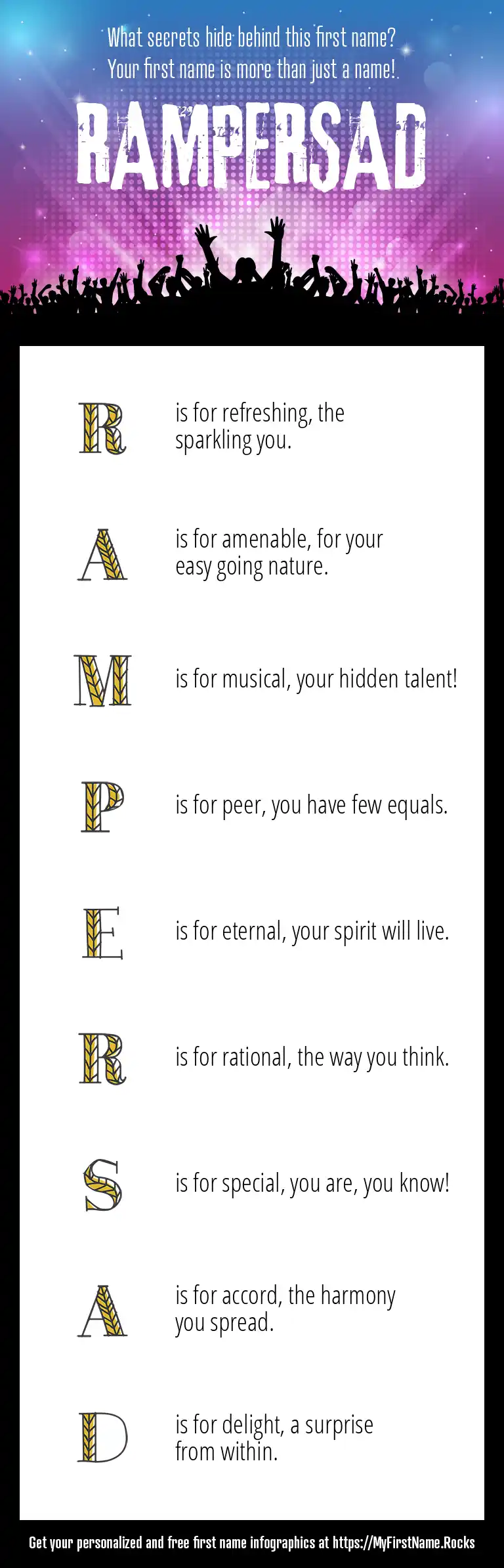 What secrets hide behind this first name?
Your first name is more than just a name!

RAMPERSAD

R is for refreshing, the sparkling you.

A is for amenable, for your easy going nature.

M is for musical, your hidden talent!

P is for peer, you have few equals.

E is for eternal, your spirit will live.

R is for rational, the way you think.

S is for special, you are, you know!

A is for accord, the harmony you spread.

D is for delight, a surprise from within.

Get your personalized and free first name infographics at https://MyFirstName.Rocks