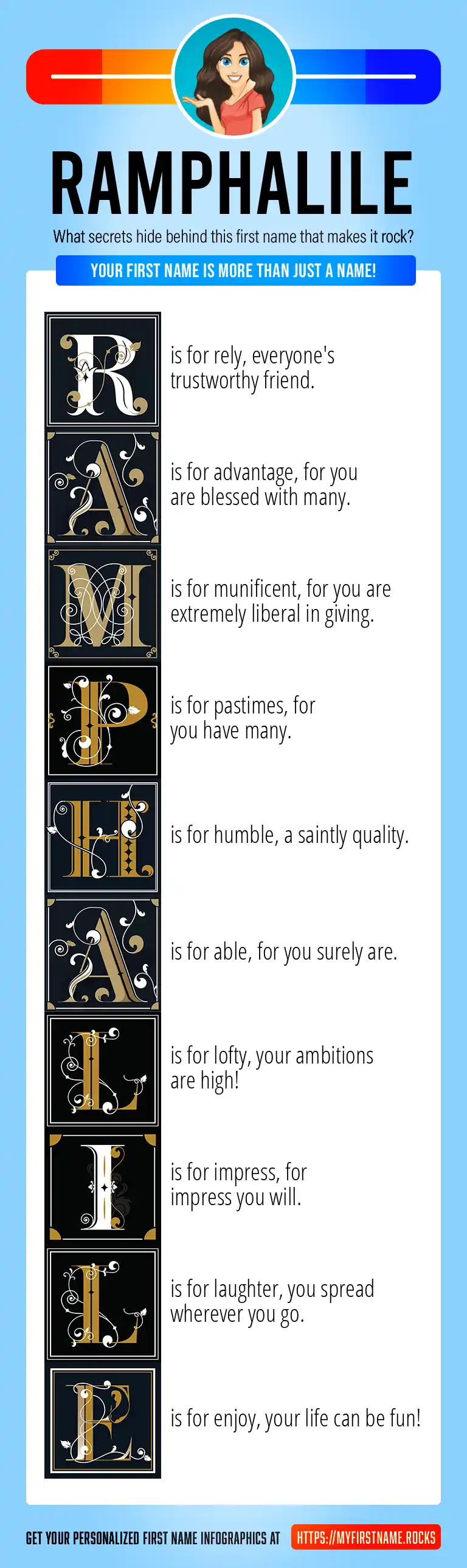 RAMPHALILE

What secrets hide behind this first name that makes it rock?

YOUR FIRST NAME IS MORE THAN JUST A NAME!

R is for rely, everyone's trustworthy friend.

A is for advantage, for you are blessed with many.

M is for munificent, for you are extremely liberal in giving.

P is for pastimes, for you have many.

H is for humble, a saintly quality.

A is for able, for you surely are.

L is for lofty, your ambitions are high!

I is for impress, for impress you will.

L is for laughter, you spread wherever you go.

E is for enjoy, your life can be fun!

GET YOUR PERSONALIZED FIRST NAME INFOGRAPHICS AT HTTPS://MYFIRSTNAME.ROCKS