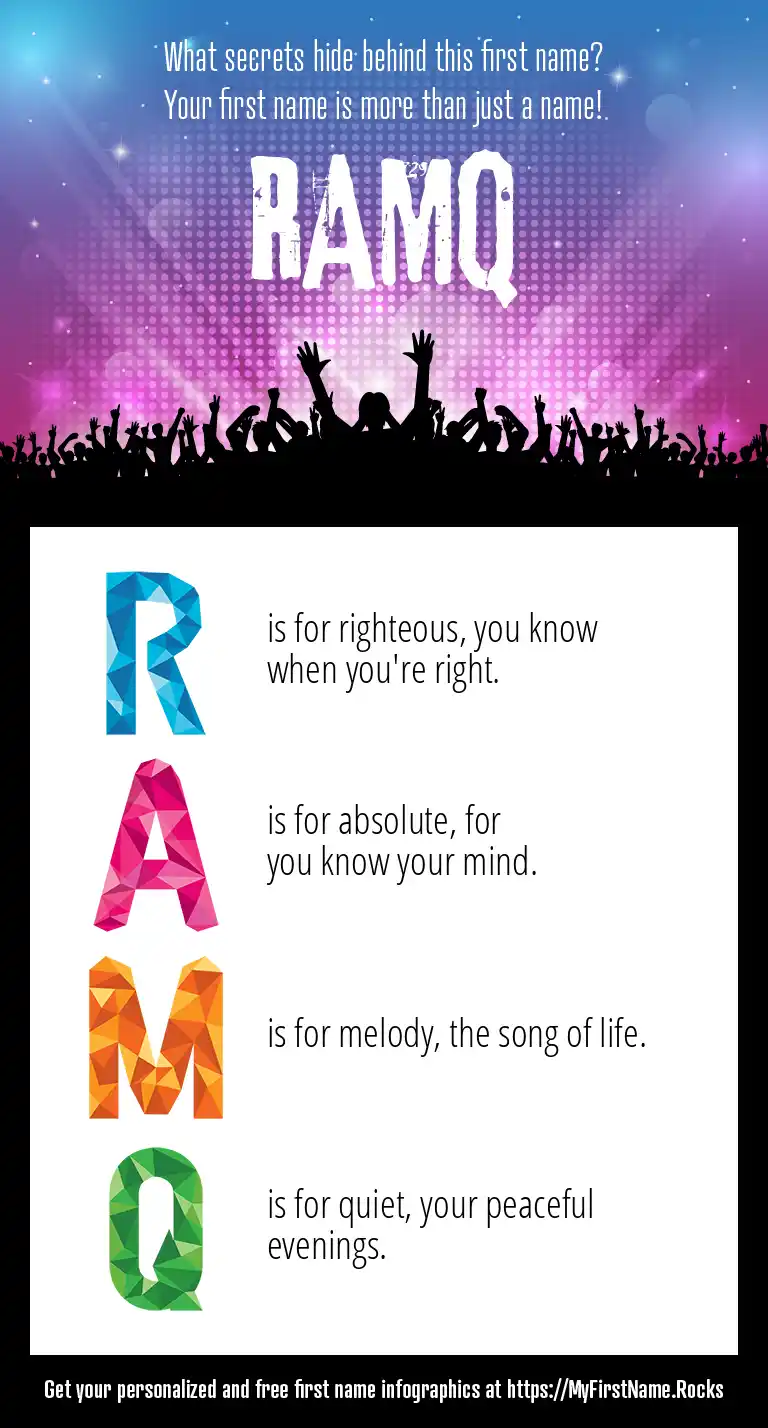 What secrets hide behind this first name?
Your first name is more than just a name!

RAMQ

R is for righteous, you know when you're right.

A is for absolute, for you know your mind.

M is for melody, the song of life.

Q is for quiet, your peaceful evenings.

Get your personalized and free first name infographics at https://MyFirstName.Rocks