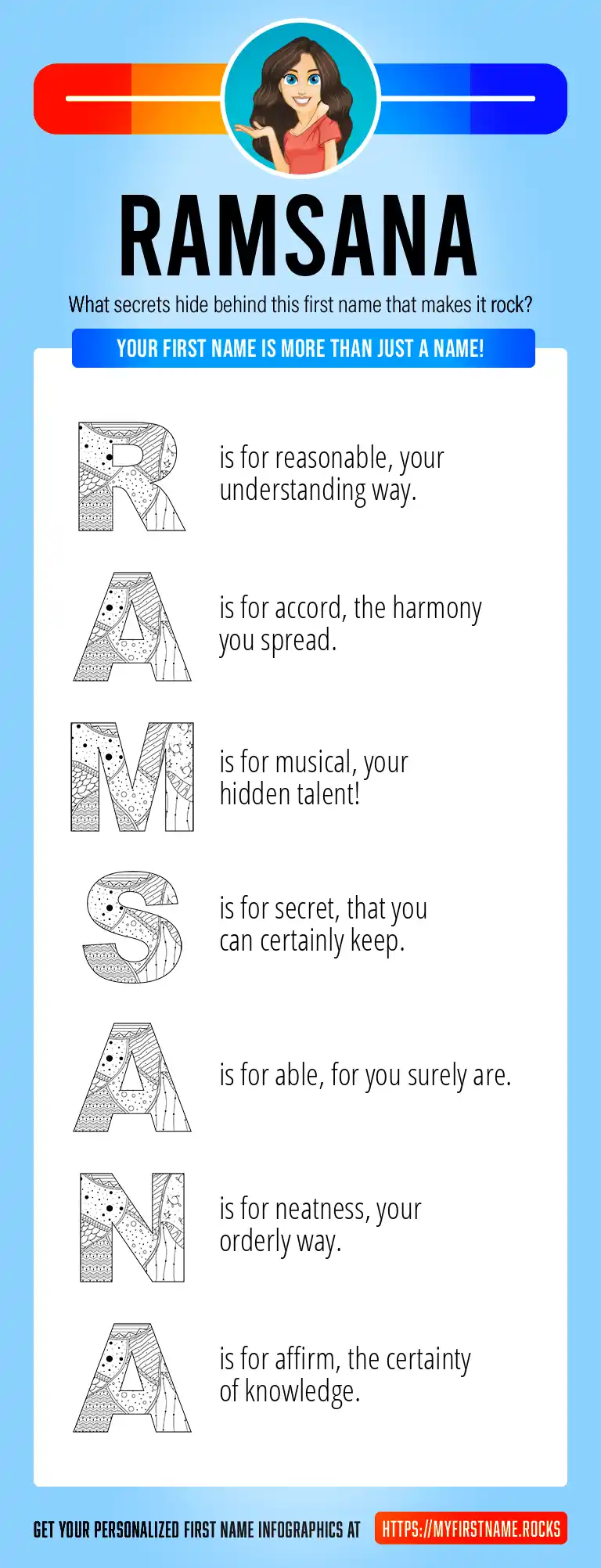 RAMSANA

What secrets hide behind this first name that makes it rock?

YOUR FIRST NAME IS MORE THAN JUST A NAME!

R is for reasonable, your understanding way.

A is for accord, the harmony you spread.

M is for musical, your hidden talent!

S is for secret, that you can certainly keep.

A is for able, for you surely are.

N is for neatness, your orderly way.

A is for affirm, the certainty of knowledge.

GET YOUR PERSONALIZED FIRST NAME INFOGRAPHICS AT HTTPS://MYFIRSTNAME.ROCKS