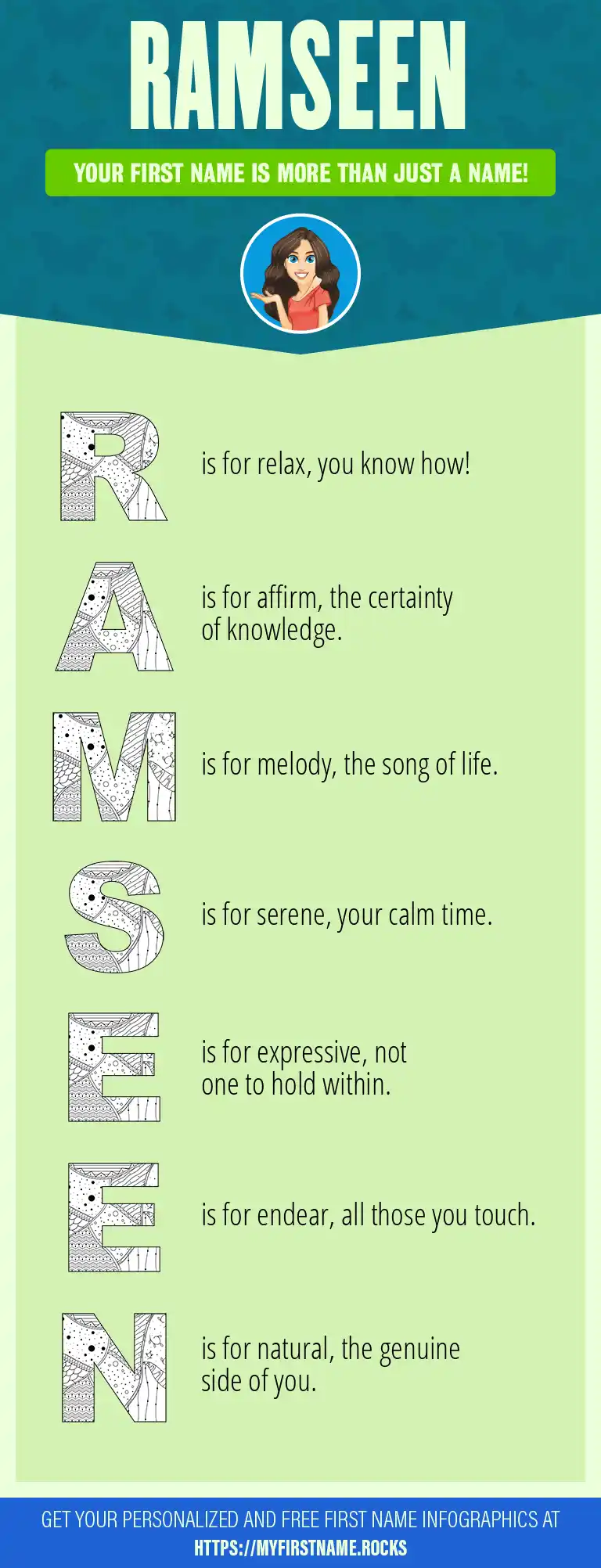 RAMSEEN

YOUR FIRST NAME IS MORE THAN JUST A NAME!

R is for relax, you know how!

A is for affirm, the certainty of knowledge.

M is for melody, the song of life.

S is for serene, your calm time.

E is for expressive, not one to hold within.

E is for endear, all those you touch.

N is for natural, the genuine side of you.

GET YOUR PERSONALIZED AND FREE FIRST NAME INFOGRAPHICS AT HTTPS://MYFIRSTNAME.ROCKS