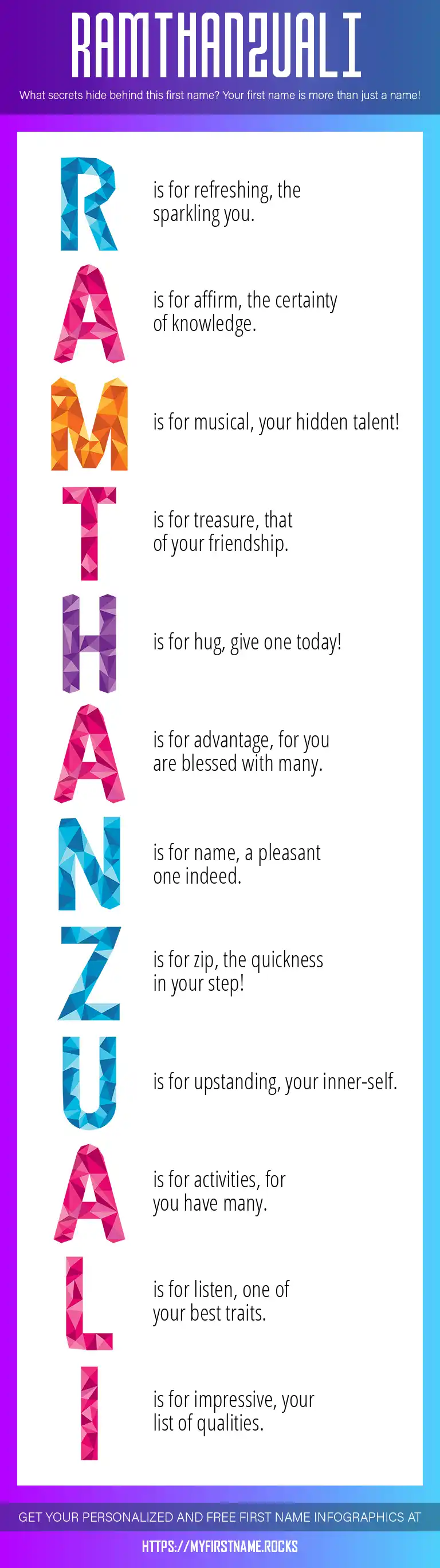 RAMTHANZUALI

What secrets hide behind this first name? Your first name is more than just a name!

R is for refreshing, the sparkling you.

A is for affirm, the certainty of knowledge.

M is for musical, your hidden talent!

T is for treasure, that of your friendship.

H is for hug, give one today!

A is for advantage, for you are blessed with many.

N is for name, a pleasant one indeed.

Z is for zip, the quickness in your step!

U is for upstanding, your inner-self.

A is for activities, for you have many.

L is for listen, one of your best traits.

I is for impressive, your list of qualities.

GET YOUR PERSONALIZED AND FREE FIRST NAME INFOGRAPHICS AT

HTTPS://MYFIRSTNAME.ROCKS