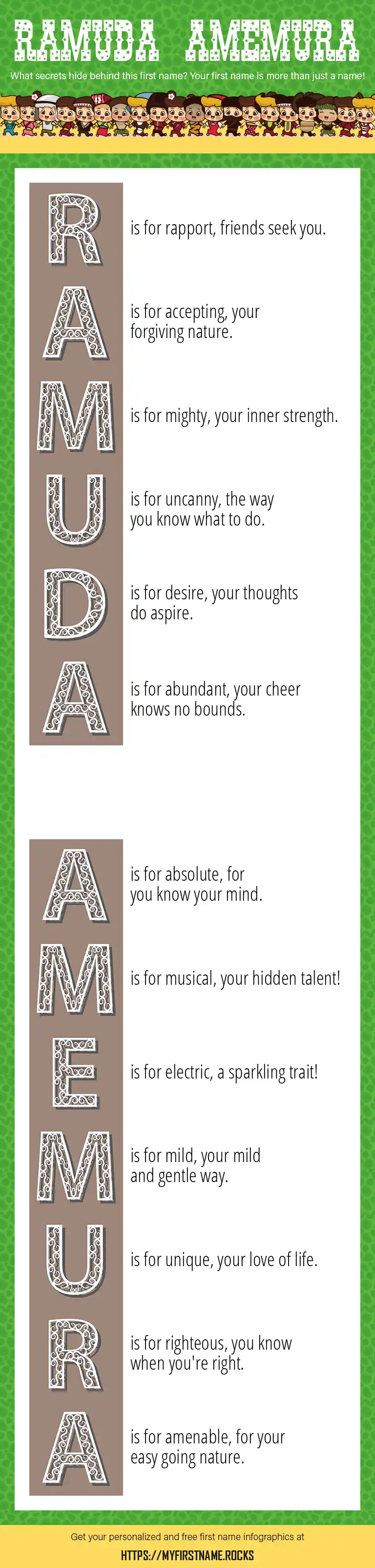 RAMUDA AMEMURA

What secrets hide behind this first name? Your first name is more than just a name!

R is for rapport, friends seek you.

A is for accepting, your forgiving nature.

M is for mighty, your inner strength.

U is for uncanny, the way you know what to do.

D is for desire, your thoughts do aspire.

A is for abundant, your cheer knows no bounds.

A is for absolute, for you know your mind.

M is for musical, your hidden talent!

E is for electric, a sparkling trait!

M is for mild, your mild and gentle way.

U is for unique, your love of life.

R is for righteous, you know when you're right.

A is for amenable, for your easy going nature.

Get your personalized and free first name infographics at

HTTPS://MYFIRSTNAME.ROCKS