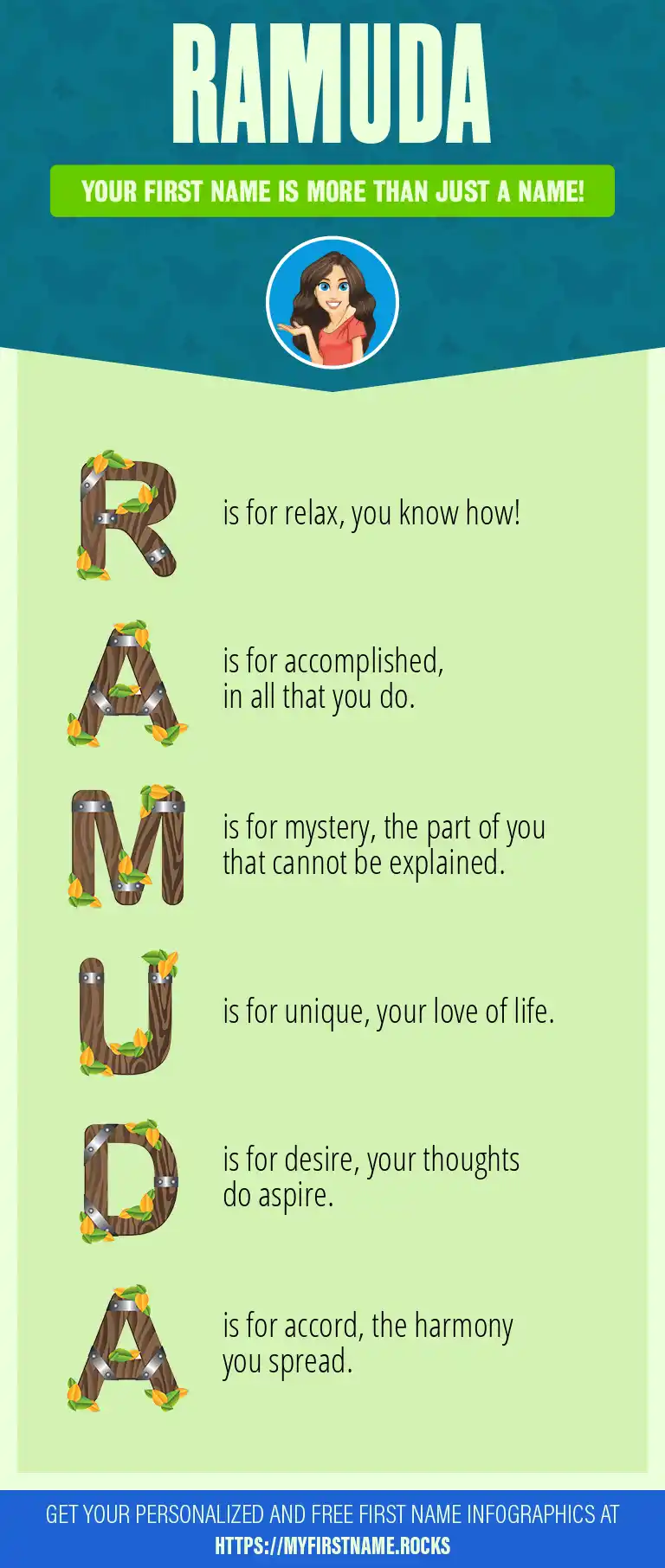 RAMUDA

YOUR FIRST NAME IS MORE THAN JUST A NAME!

R is for relax, you know how!

A is for accomplished, in all that you do.

M is for mystery, the part of you that cannot be explained.

U is for unique, your love of life.

D is for desire, your thoughts do aspire.

A is for accord, the harmony you spread.

GET YOUR PERSONALIZED AND FREE FIRST NAME INFOGRAPHICS AT HTTPS://MYFIRSTNAME.ROCKS