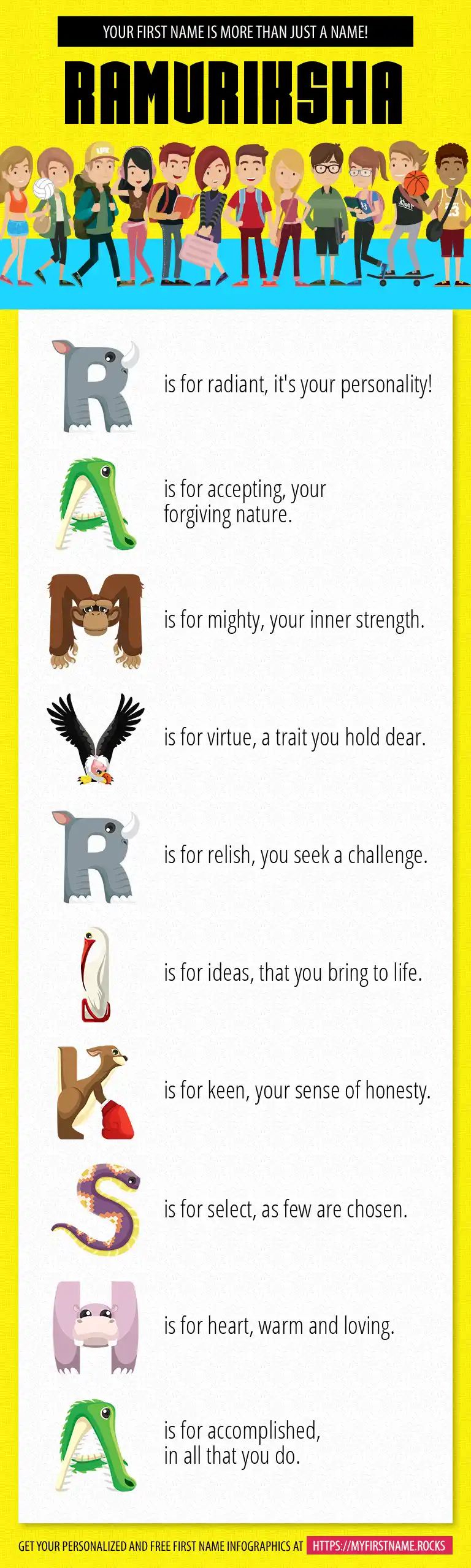 YOUR FIRST NAME IS MORE THAN JUST A NAME!

RAMURIKSHA

R is for radiant, it's your personality!

A is for accepting, your forgiving nature.

M is for mighty, your inner strength.

V is for virtue, a trait you hold dear.

R is for relish, you seek a challenge.

I is for ideas, that you bring to life.

K is for keen, your sense of honesty.

S is for select, as few are chosen.

H is for heart, warm and loving.

A is for accomplished, in all that you do.

GET YOUR PERSONALIZED AND FREE FIRST NAME INFOGRAPHICS AT HTTPS://MYFIRSTNAME.ROCKS