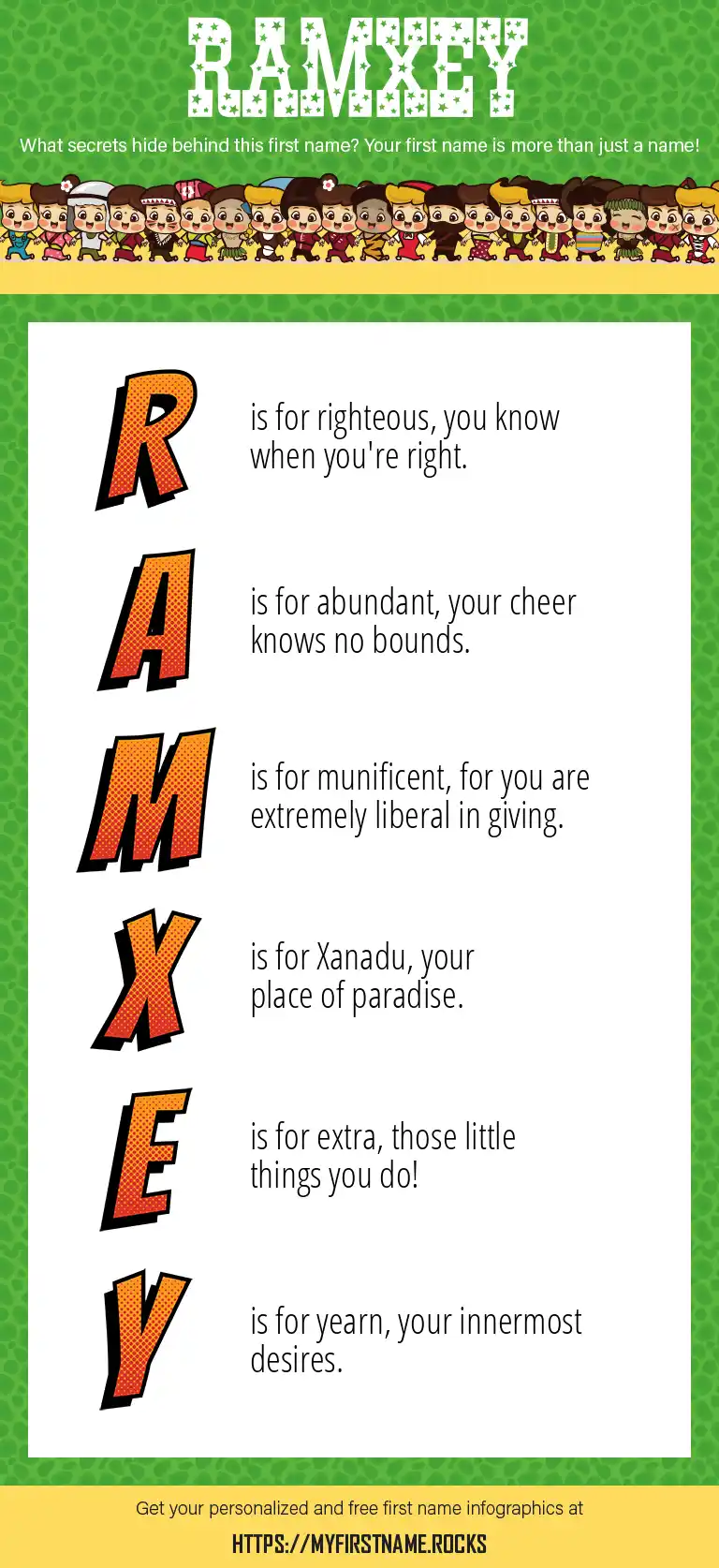 RAMXEY

What secrets hide behind this first name? Your first name is more than just a name!

R is for righteous, you know when you're right.

A is for abundant, your cheer knows no bounds.

M is for munificent, for you are extremely liberal in giving.

X is for Xanadu, your place of paradise.

E is for extra, those little things you do!

Y is for yearn, your innermost desires.

Get your personalized and free first name infographics at

HTTPS://MYFIRSTNAME.ROCKS