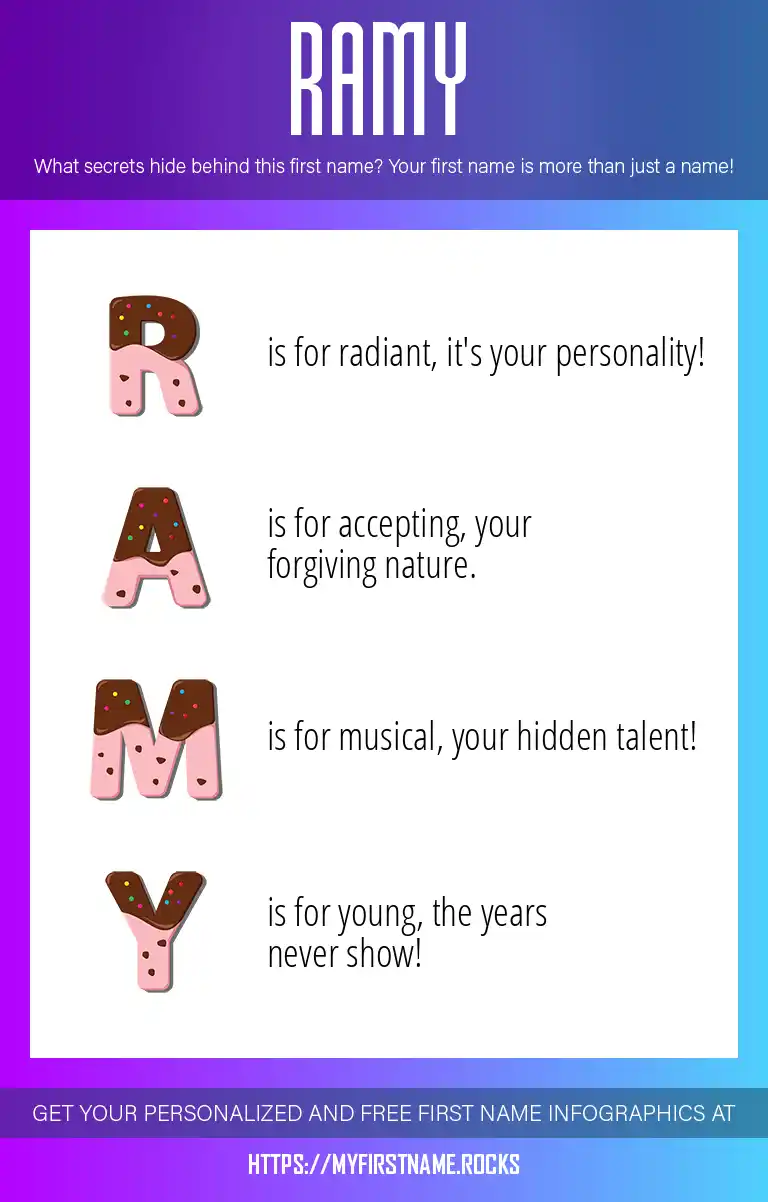 RAMY

What secrets hide behind this first name? Your first name is more than just a name!

R is for radiant, it's your personality!

A is for accepting, your forgiving nature.

M is for musical, your hidden talent!

Y is for young, the years never show!

GET YOUR PERSONALIZED AND FREE FIRST NAME INFOGRAPHICS AT

HTTPS://MYFIRSTNAME.ROCKS