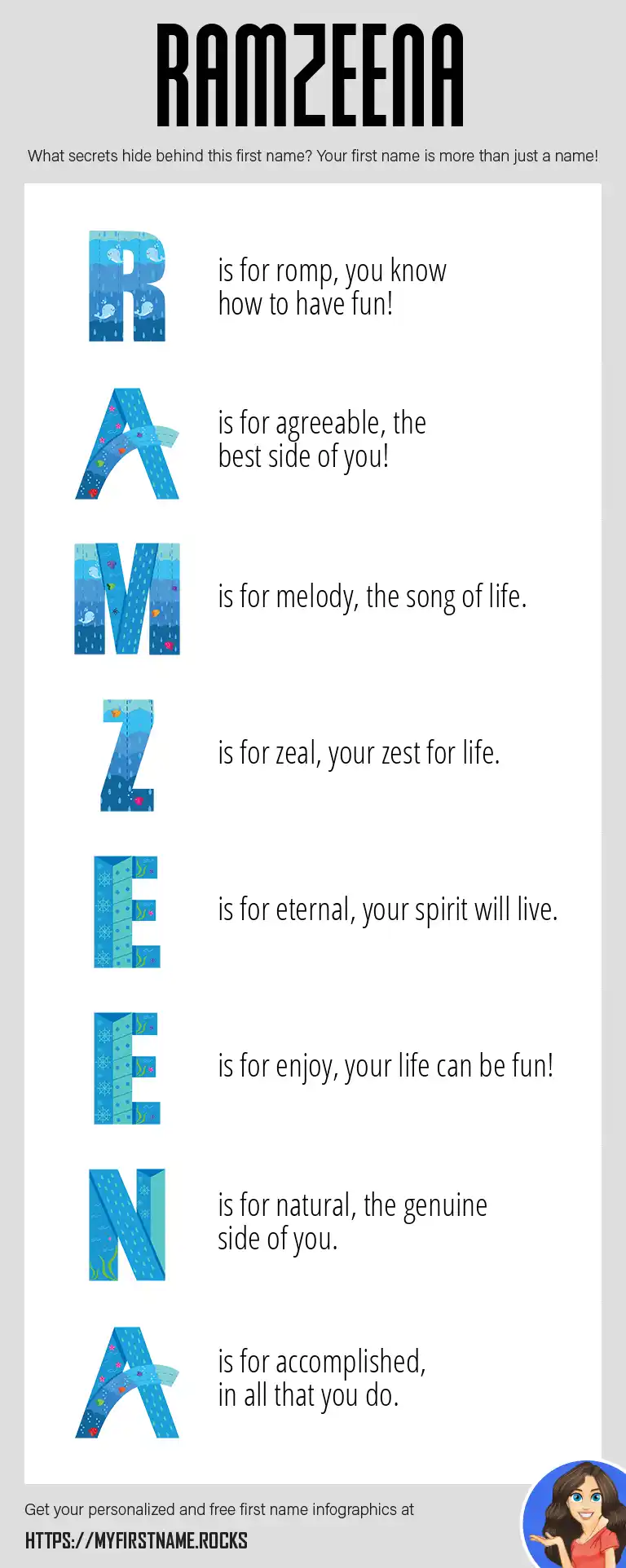 RAMZEENA

What secrets hide behind this first name? Your first name is more than just a name!

R is for romp, you know how to have fun!

A is for agreeable, the best side of you!

M is for melody, the song of life.

Z is for zeal, your zest for life.

E is for eternal, your spirit will live.

E is for enjoy, your life can be fun!

N is for natural, the genuine side of you.

A is for accomplished, in all that you do.

Get your personalized and free first name infographics at

HTTPS://MYFIRSTNAME.ROCKS