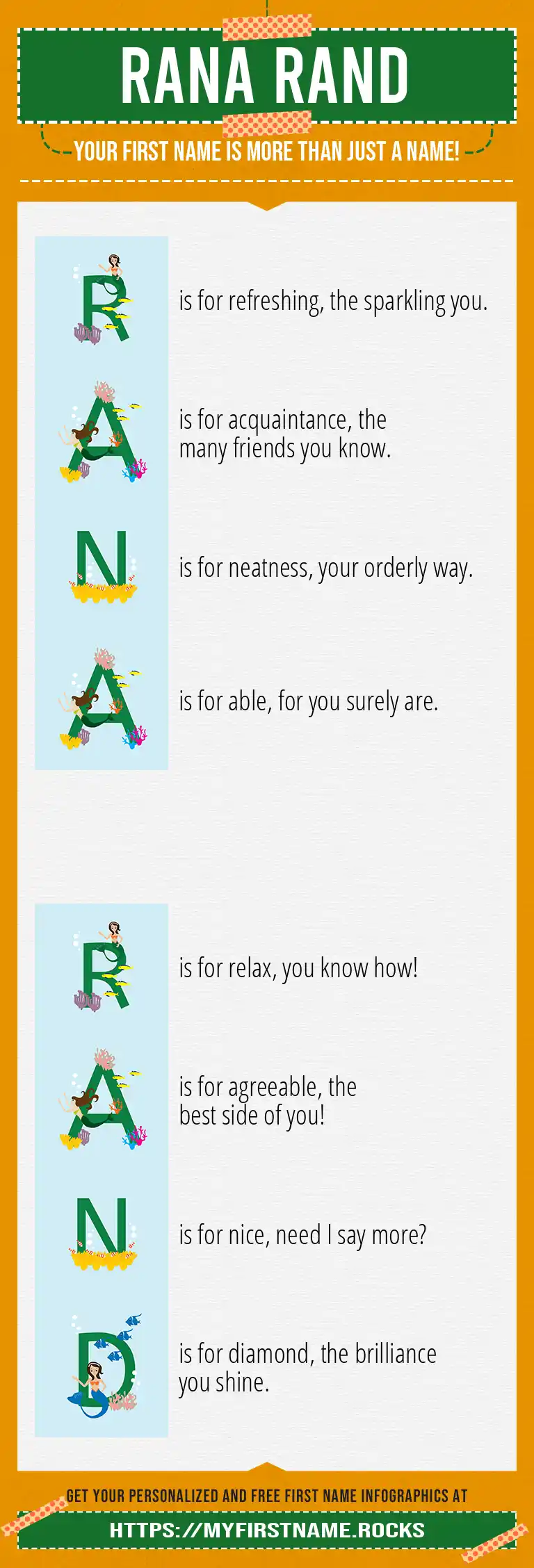 RANA RAND

YOUR FIRST NAME IS MORE THAN JUST A NAME!

R is for refreshing, the sparkling you.

A is for acquaintance, the many friends you know.

N is for neatness, your orderly way.

A is for able, for you surely are.

R is for relax, you know how!

A is for agreeable, the best side of you!

N is for nice, need I say more?

D is for diamond, the brilliance you shine.

GET YOUR PERSONALIZED AND FREE FIRST NAME INFOGRAPHICS AT

HTTPS://MYFIRSTNAME.ROCKS