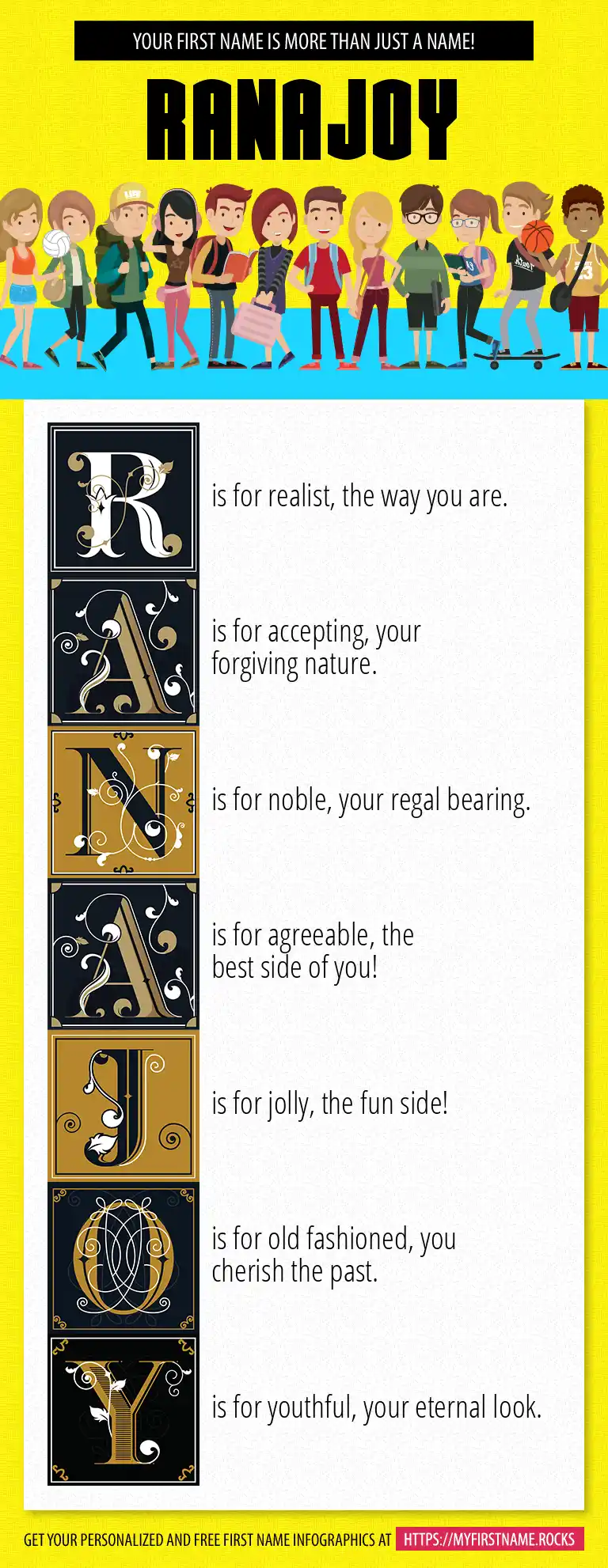 YOUR FIRST NAME IS MORE THAN JUST A NAME!

RANAJOY

R is for realist, the way you are.

A is for accepting, your forgiving nature.

N is for noble, your regal bearing.

A is for agreeable, the best side of you!

J is for jolly, the fun side!

O is for old fashioned, you cherish the past.

Y is for youthful, your eternal look.

GET YOUR PERSONALIZED AND FREE FIRST NAME INFOGRAPHICS AT HTTPS://MYFIRSTNAME.ROCKS