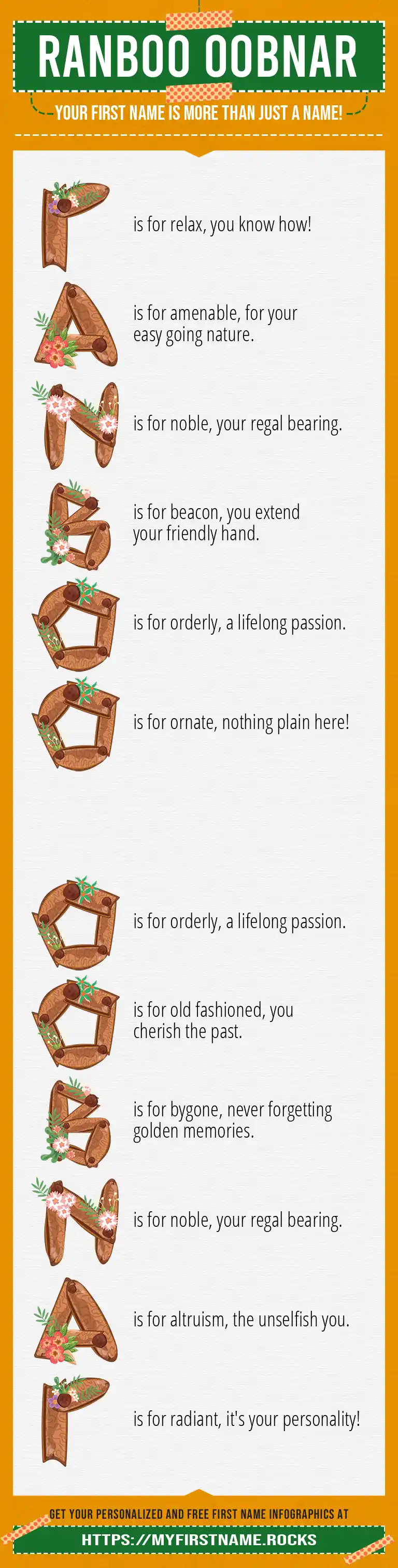 RANBOO OOBNAR

YOUR FIRST NAME IS MORE THAN JUST A NAME!

R is for relax, you know how!

A is for amenable, for your easy going nature.

N is for noble, your regal bearing.

B is for beacon, you extend your friendly hand.

O is for orderly, a lifelong passion.

O is for ornate, nothing plain here!

O is for orderly, a lifelong passion.

O is for old fashioned, you cherish the past.

B is for bygone, never forgetting golden memories.

N is for noble, your regal bearing.

A is for altruism, the unselfish you.

R is for radiant, it's your personality!

GET YOUR PERSONALIZED AND FREE FIRST NAME INFOGRAPHICS AT

HTTPS://MYFIRSTNAME.ROCKS