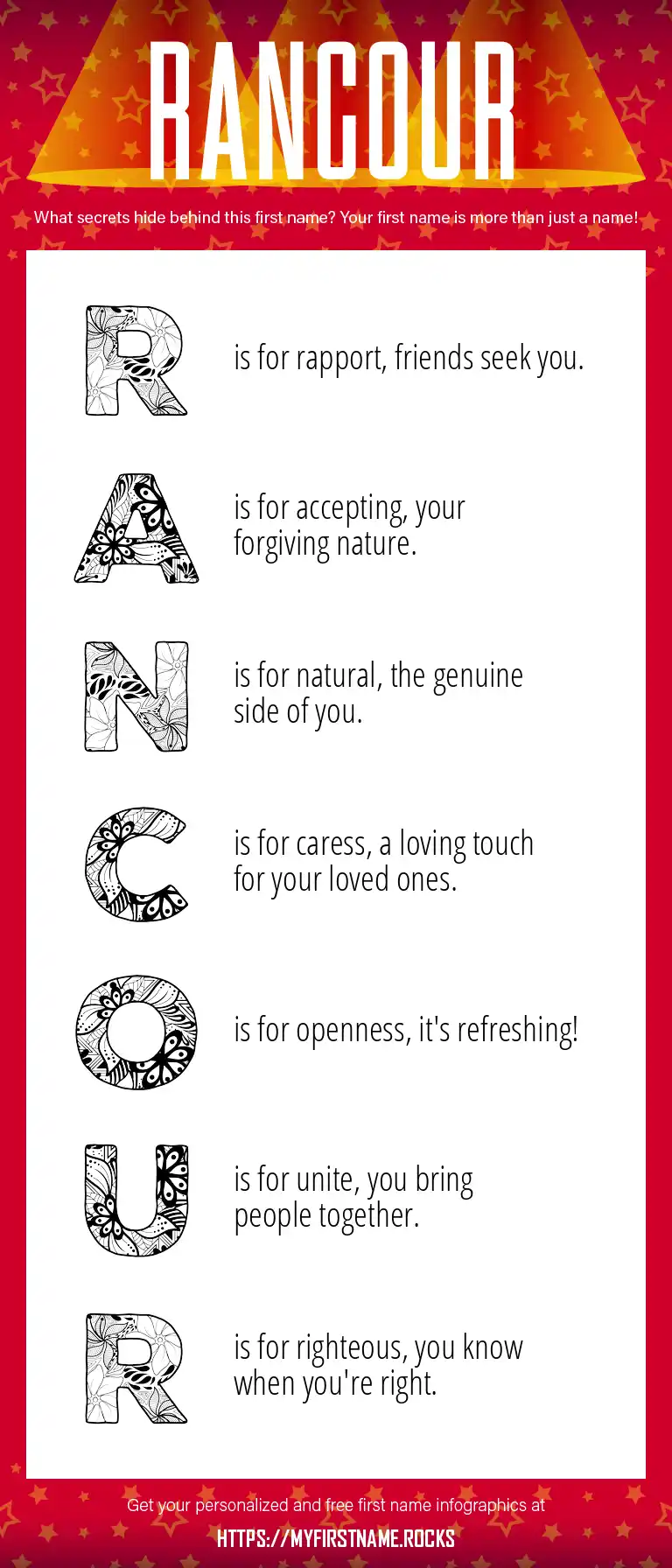 RANCOUR

What secrets hide behind this first name? Your first name is more than just a name!

R is for rapport, friends seek you.

A is for accepting, your forgiving nature.

N is for natural, the genuine side of you.

C is for caress, a loving touch for your loved ones.

O is for openness, it's refreshing!

U is for unite, you bring people together.

R is for righteous, you know when you're right.

Get your personalized and free first name infographics at

HTTPS://MYFIRSTNAME.ROCKS