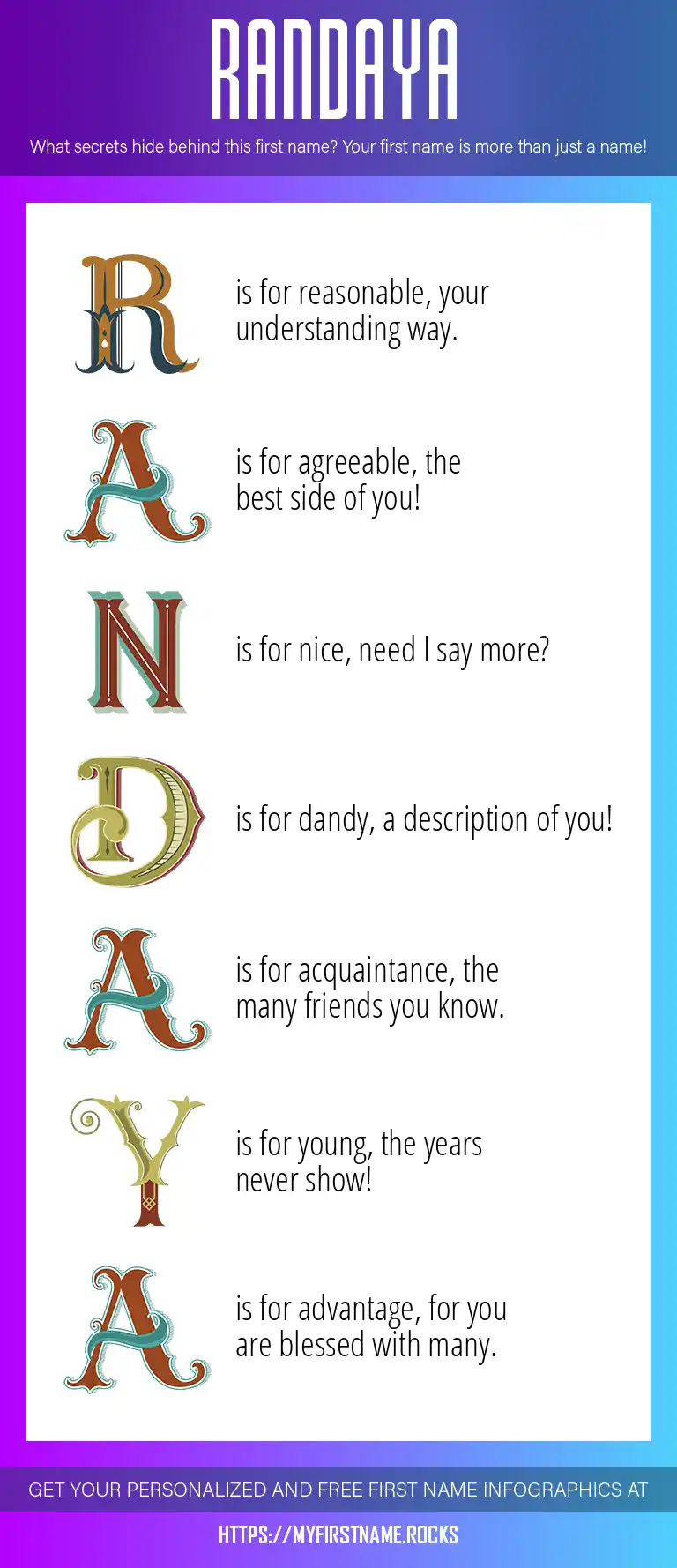 RANDAYA

What secrets hide behind this first name? Your first name is more than just a name!

R is for reasonable, your understanding way.

A is for agreeable, the best side of you!

N is for nice, need I say more?

D is for dandy, a description of you!

A is for acquaintance, the many friends you know.

Y is for young, the years never show!

A is for advantage, for you are blessed with many.

GET YOUR PERSONALIZED AND FREE FIRST NAME INFOGRAPHICS AT

HTTPS://MYFIRSTNAME.ROCKS