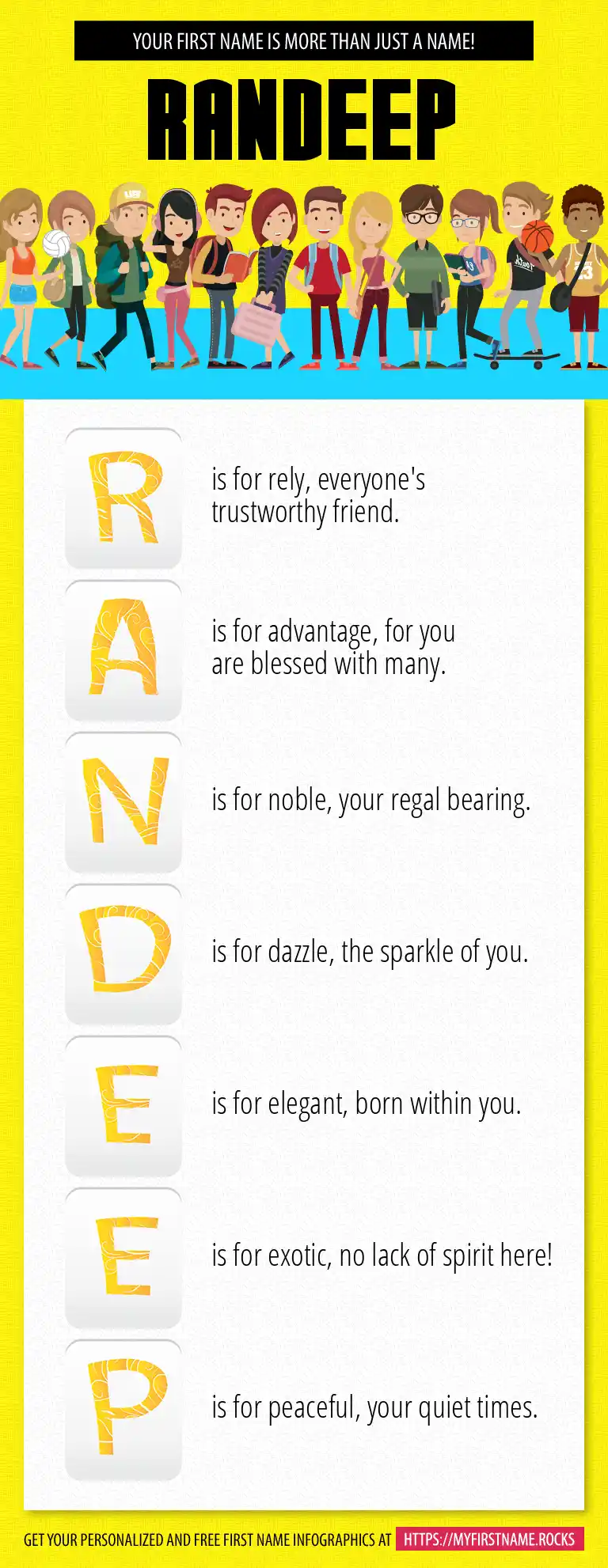 YOUR FIRST NAME IS MORE THAN JUST A NAME!

RANDEEP

R is for rely, everyone's trustworthy friend.

A is for advantage, for you are blessed with many.

N is for noble, your regal bearing.

D is for dazzle, the sparkle of you.

E is for elegant, born within you.

E is for exotic, no lack of spirit here!

P is for peaceful, your quiet times.

GET YOUR PERSONALIZED AND FREE FIRST NAME INFOGRAPHICS AT HTTPS://MYFIRSTNAME.ROCKS