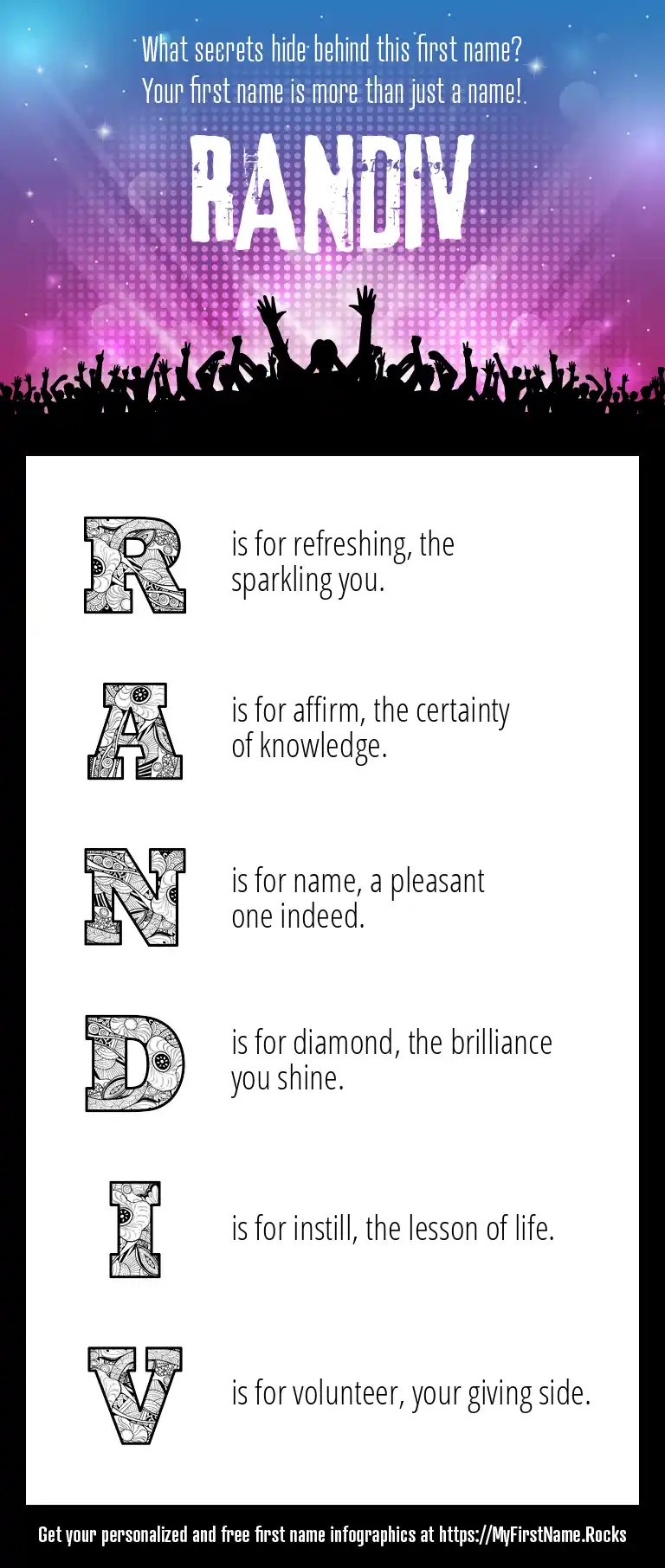 What secrets hide behind this first name?
Your first name is more than just a name!

RANDIV

R is for refreshing, the sparkling you.

A is for affirm, the certainty of knowledge.

N is for name, a pleasant one indeed.

D is for diamond, the brilliance you shine.

I is for instill, the lesson of life.

V is for volunteer, your giving side.

Get your personalized and free first name infographics at https://MyFirstName.Rocks