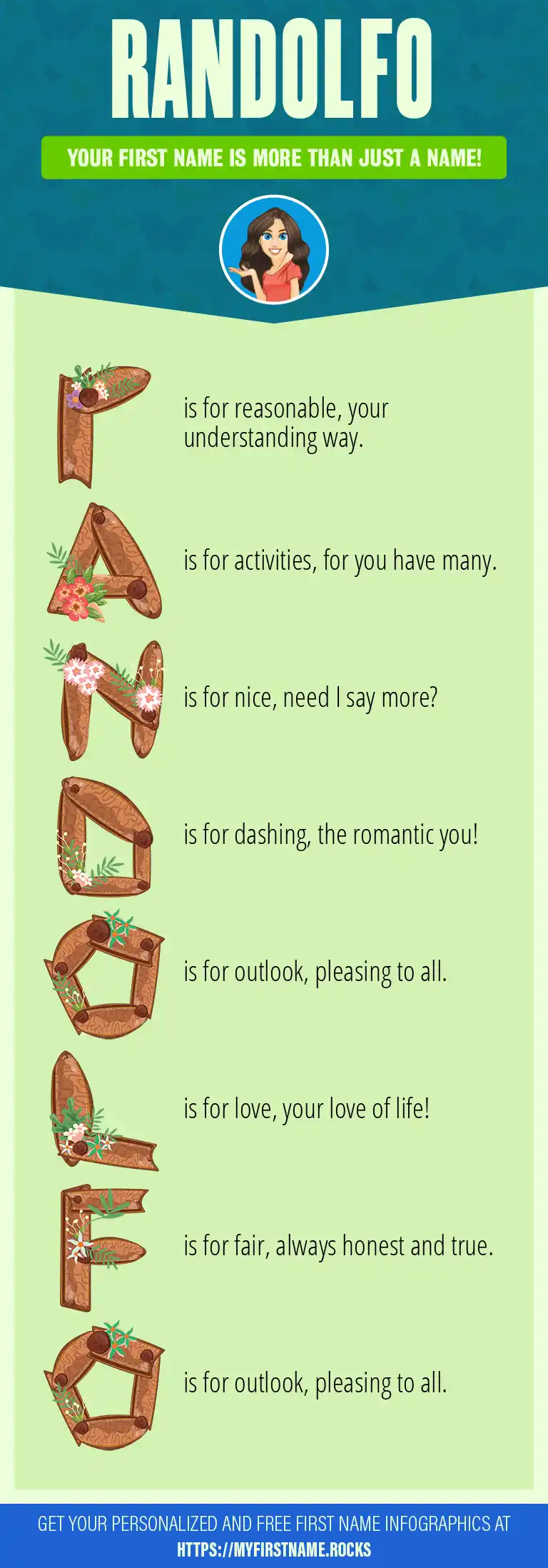 RANDOLFO

YOUR FIRST NAME IS MORE THAN JUST A NAME!

R is for reasonable, your understanding way.

A is for activities, for you have many.

N is for nice, need I say more?

D is for dashing, the romantic you!

O is for outlook, pleasing to all.

L is for love, your love of life!

F is for fair, always honest and true.

O is for outlook, pleasing to all.

GET YOUR PERSONALIZED AND FREE FIRST NAME INFOGRAPHICS AT HTTPS://MYFIRSTNAME.ROCKS