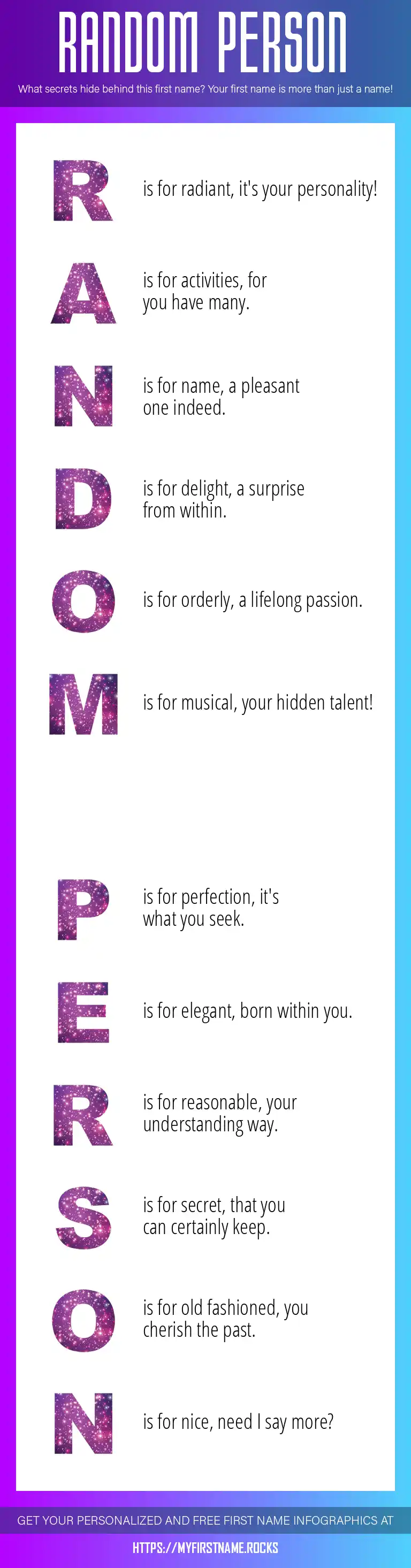 RANDOM PERSON

What secrets hide behind this first name? Your first name is more than just a name!

R is for radiant, it's your personality!

A is for activities, for you have many.

N is for name, a pleasant one indeed.

D is for delight, a surprise from within.

O is for orderly, a lifelong passion.

M is for musical, your hidden talent!

P is for perfection, it's what you seek.

E is for elegant, born within you.

R is for reasonable, your understanding way.

S is for secret, that you can certainly keep.

O is for old fashioned, you cherish the past.

N is for nice, need I say more?

GET YOUR PERSONALIZED AND FREE FIRST NAME INFOGRAPHICS AT

HTTPS://MYFIRSTNAME.ROCKS