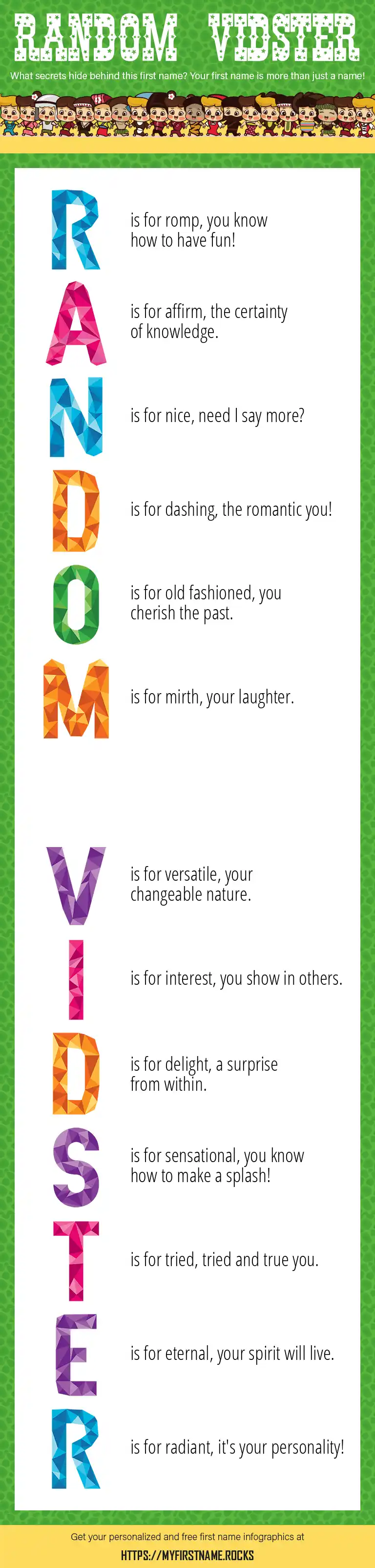 RANDOM VIDSTER

What secrets hide behind this first name? Your first name is more than just a name!

R is for romp, you know how to have fun!

A is for affirm, the certainty of knowledge.

N is for nice, need I say more?

D is for dashing, the romantic you!

O is for old fashioned, you cherish the past.

M is for mirth, your laughter.

V is for versatile, your changeable nature.

I is for interest, you show in others.

D is for delight, a surprise from within.

S is for sensational, you know how to make a splash!

T is for tried, tried and true you.

E is for eternal, your spirit will live.

R is for radiant, it's your personality!

Get your personalized and free first name infographics at

HTTPS://MYFIRSTNAME.ROCKS