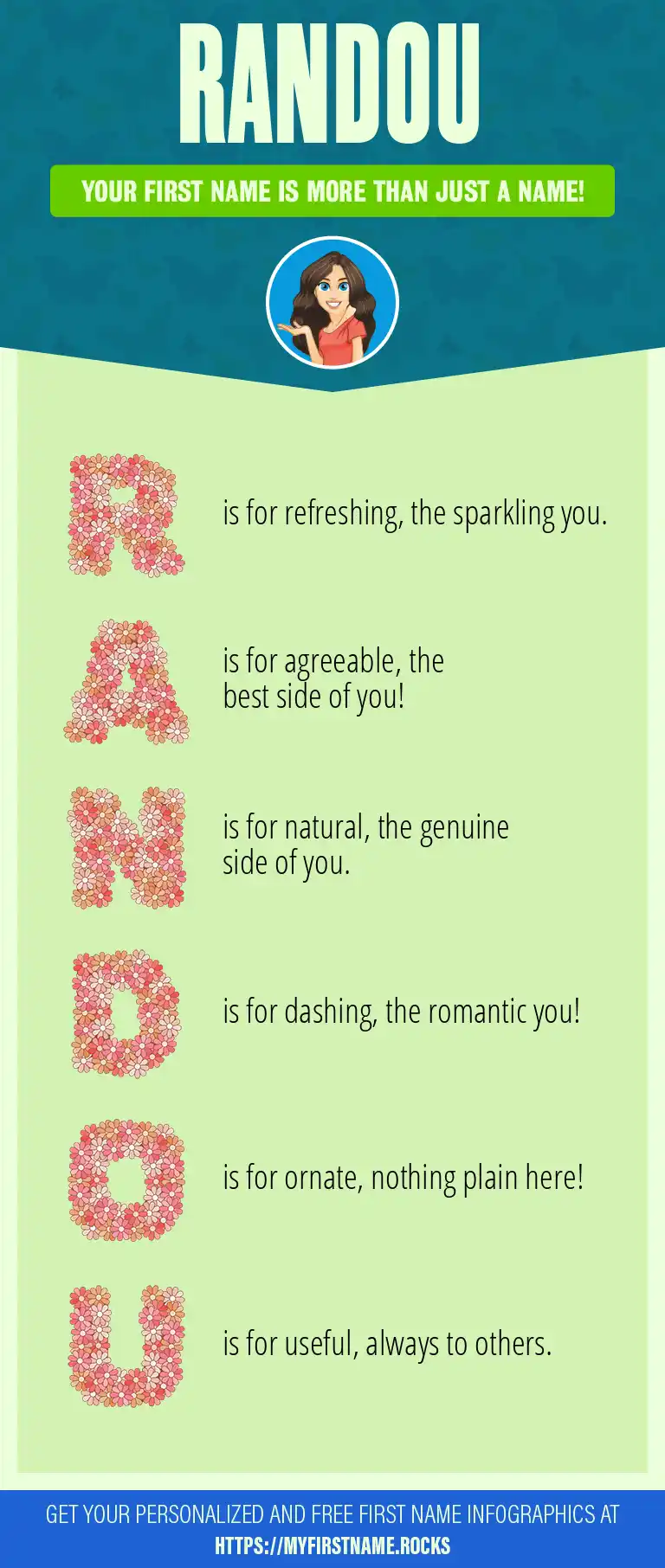 RANDOU

YOUR FIRST NAME IS MORE THAN JUST A NAME!

R is for refreshing, the sparkling you.

A is for agreeable, the best side of you!

N is for natural, the genuine side of you.

D is for dashing, the romantic you!

O is for ornate, nothing plain here!

U is for useful, always to others.

GET YOUR PERSONALIZED AND FREE FIRST NAME INFOGRAPHICS AT HTTPS://MYFIRSTNAME.ROCKS