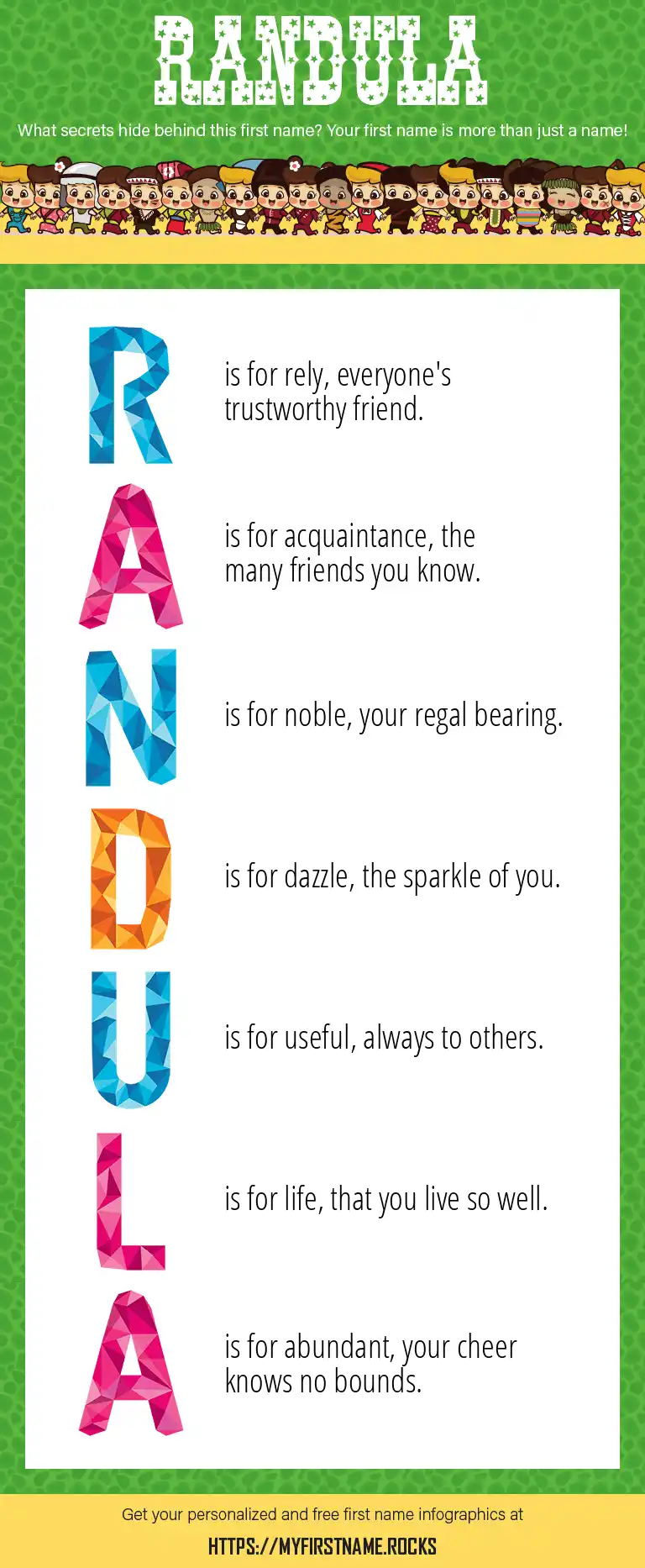 RANDULA

What secrets hide behind this first name? Your first name is more than just a name!

R is for rely, everyone's trustworthy friend.

A is for acquaintance, the many friends you know.

N is for noble, your regal bearing.

D is for dazzle, the sparkle of you.

U is for useful, always to others.

L is for life, that you live so well.

A is for abundant, your cheer knows no bounds.

Get your personalized and free first name infographics at

HTTPS://MYFIRSTNAME.ROCKS