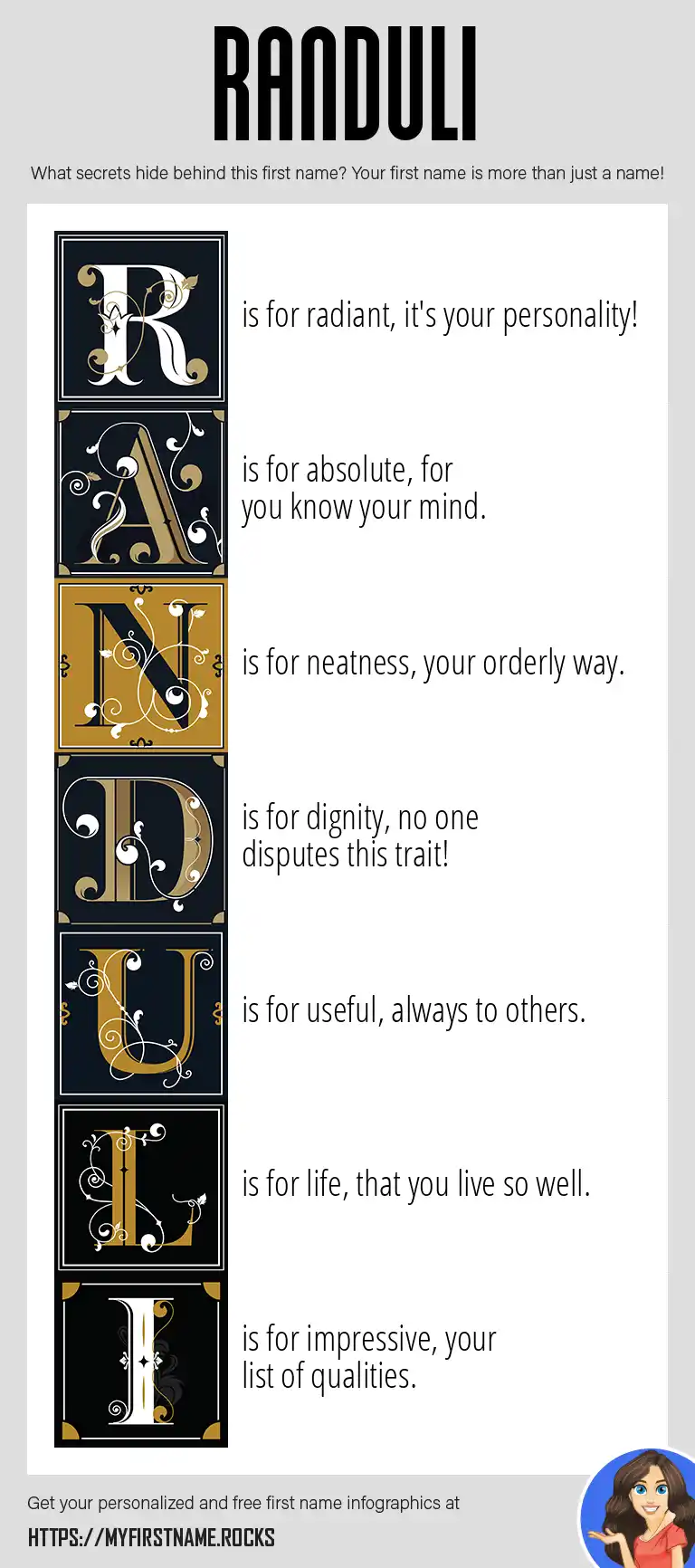 RANDULI

What secrets hide behind this first name? Your first name is more than just a name!

R is for radiant, it's your personality!

A is for absolute, for you know your mind.

N is for neatness, your orderly way.

D is for dignity, no one disputes this trait!

U is for useful, always to others.

L is for life, that you live so well.

I is for impressive, your list of qualities.

Get your personalized and free first name infographics at

HTTPS://MYFIRSTNAME.ROCKS