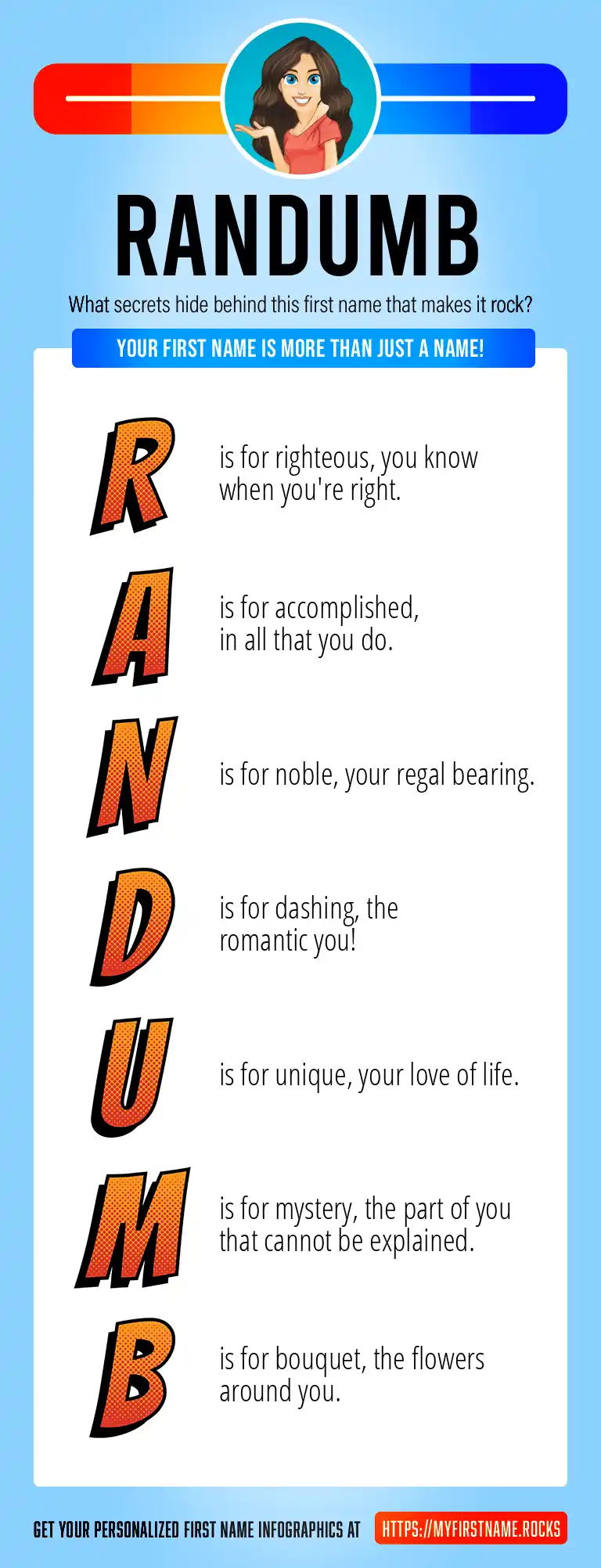 RANDUMB

What secrets hide behind this first name that makes it rock?

YOUR FIRST NAME IS MORE THAN JUST A NAME!

R is for righteous, you know when you're right.

A is for accomplished, in all that you do.

N is for noble, your regal bearing.

D is for dashing, the romantic you!

U is for unique, your love of life.

M is for mystery, the part of you that cannot be explained.

B is for bouquet, the flowers around you.

GET YOUR PERSONALIZED FIRST NAME INFOGRAPHICS AT HTTPS://MYFIRSTNAME.ROCKS