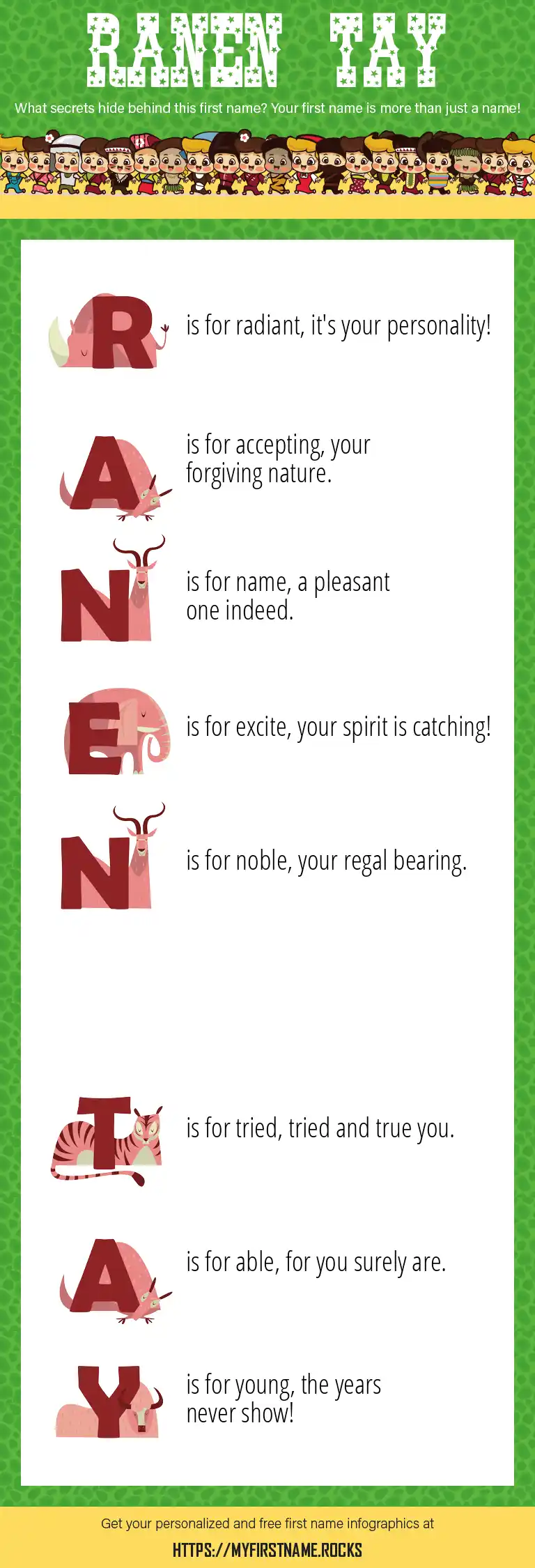 RANEN TAY

What secrets hide behind this first name? Your first name is more than just a name!

R is for radiant, it's your personality!

A is for accepting, your forgiving nature.

N is for name, a pleasant one indeed.

E is for excite, your spirit is catching!

N is for noble, your regal bearing.

T is for tried, tried and true you.

A is for able, for you surely are.

Y is for young, the years never show!

Get your personalized and free first name infographics at

HTTPS://MYFIRSTNAME.ROCKS