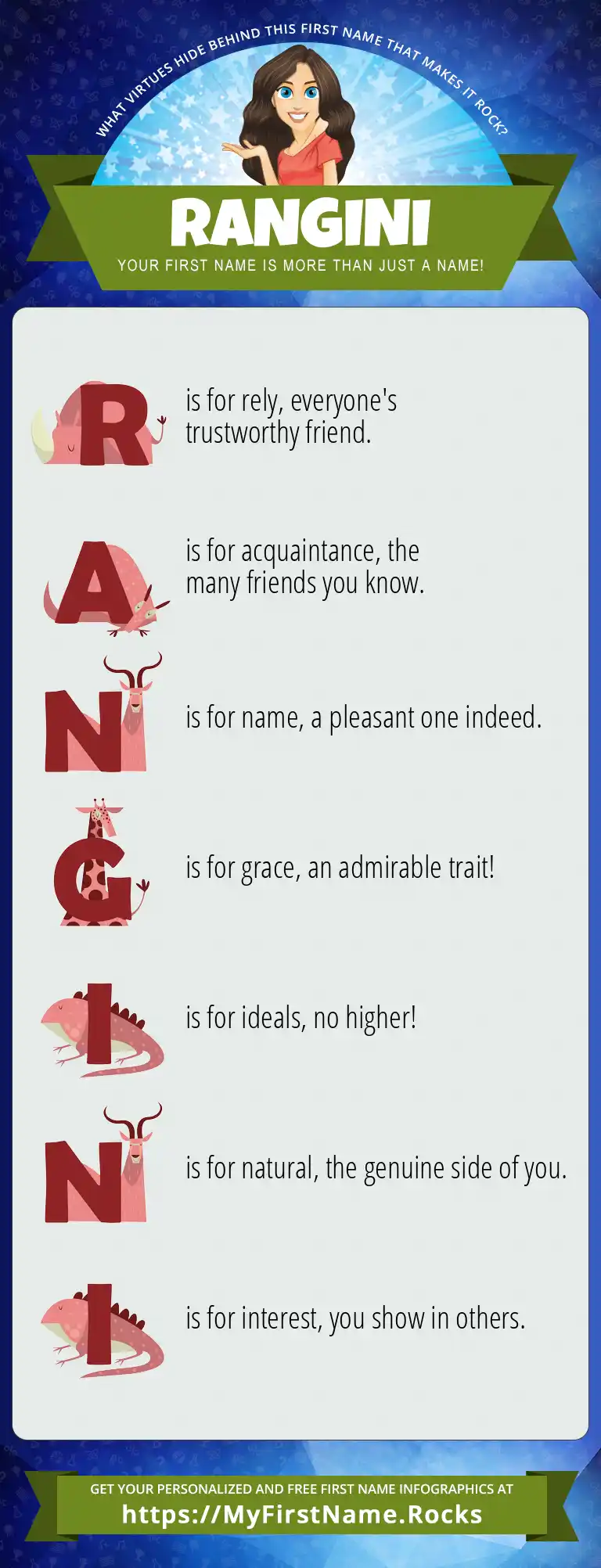 WHAT VIRTUES HIDE BEHIND THIS FIRST NAME THAT MAKES IT ROCK?

RANGINI

YOUR FIRST NAME IS MORE THAN JUST A NAME!

R is for rely, everyone's trustworthy friend.

A is for acquaintance, the many friends you know.

N is for name, a pleasant one indeed.

G is for grace, an admirable trait!

I is for ideals, no higher!

N is for natural, the genuine side of you.

I is for interest, you show in others.

GET YOUR PERSONALIZED AND FREE FIRST NAME INFOGRAPHICS AT

https://MyFirstName.Rocks