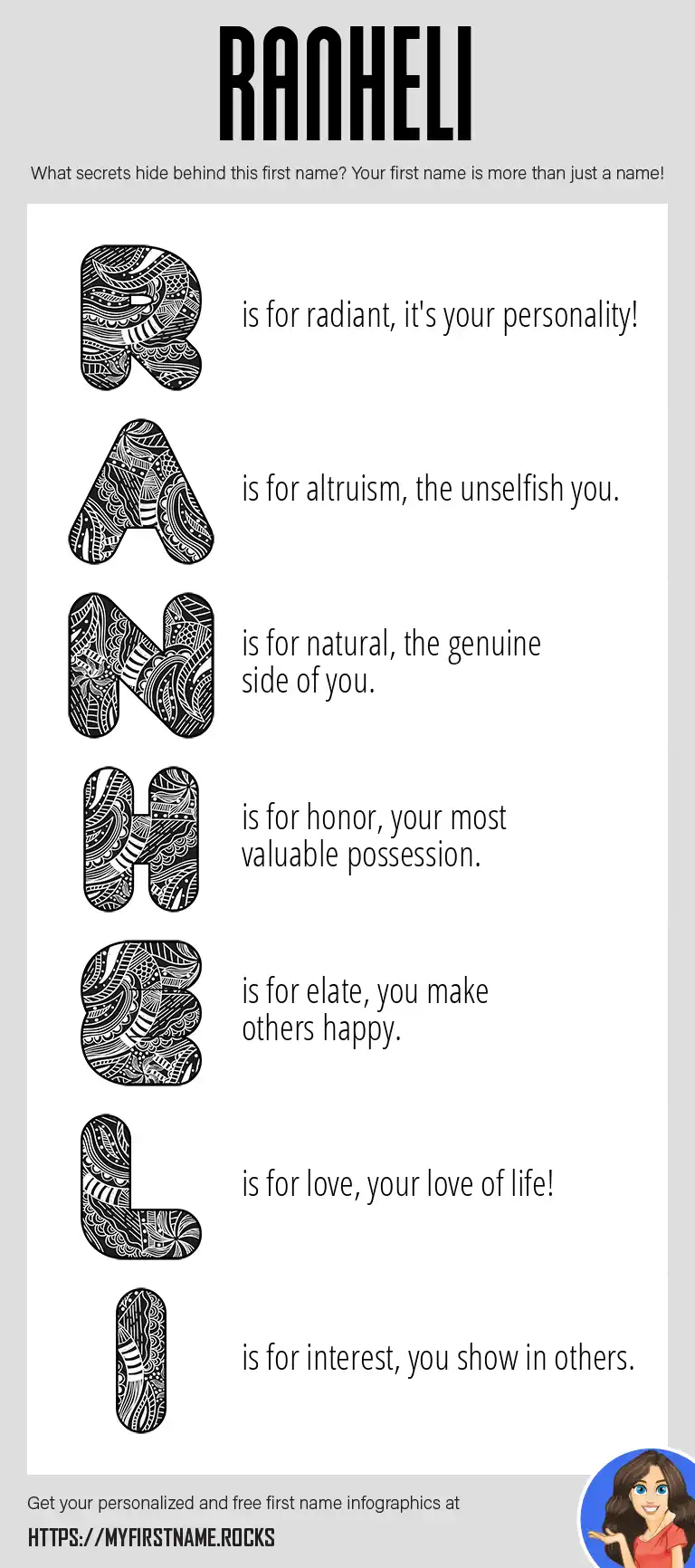 RANHELI

What secrets hide behind this first name? Your first name is more than just a name!

R is for radiant, it's your personality!

A is for altruism, the unselfish you.

N is for natural, the genuine side of you.

H is for honor, your most valuable possession.

E is for elate, you make others happy.

L is for love, your love of life!

I is for interest, you show in others.

Get your personalized and free first name infographics at

HTTPS://MYFIRSTNAME.ROCKS