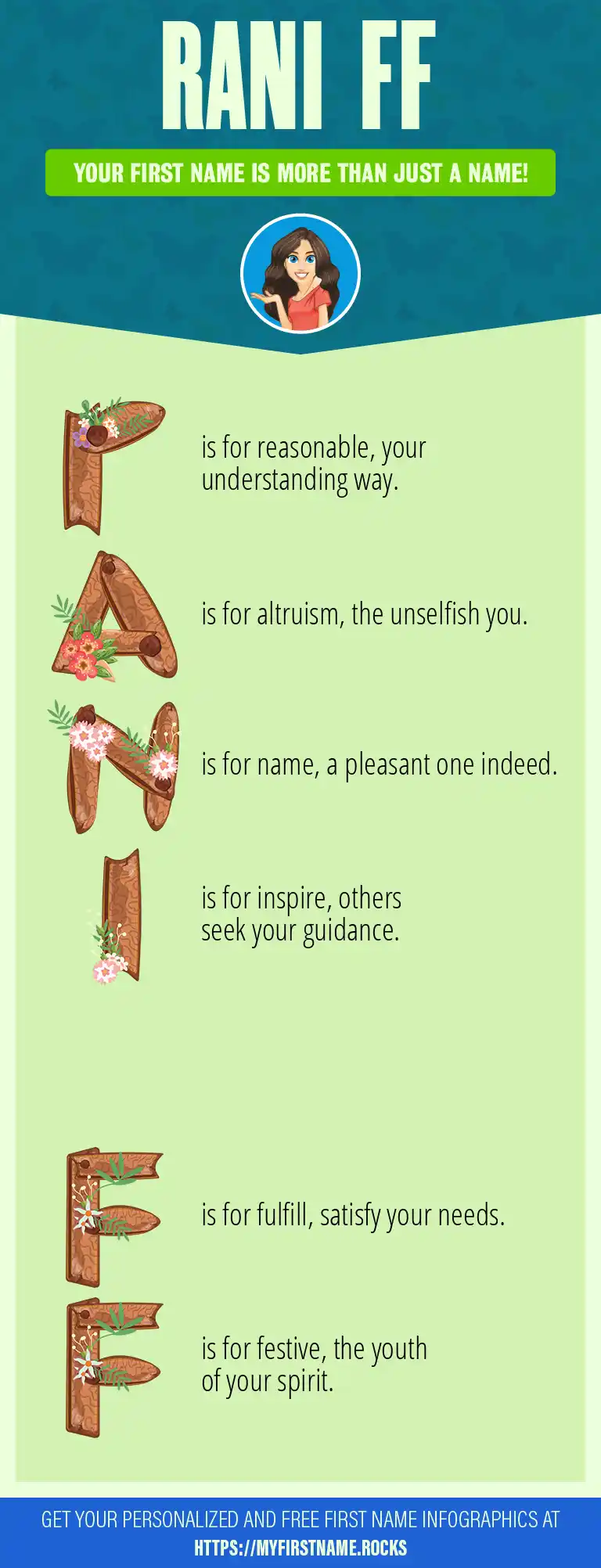 RANI FF

YOUR FIRST NAME IS MORE THAN JUST A NAME!

R is for reasonable, your understanding way.

A is for altruism, the unselfish you.

N is for name, a pleasant one indeed.

I is for inspire, others seek your guidance.

F is for fulfill, satisfy your needs.

F is for festive, the youth of your spirit.

GET YOUR PERSONALIZED AND FREE FIRST NAME INFOGRAPHICS AT HTTPS://MYFIRSTNAME.ROCKS