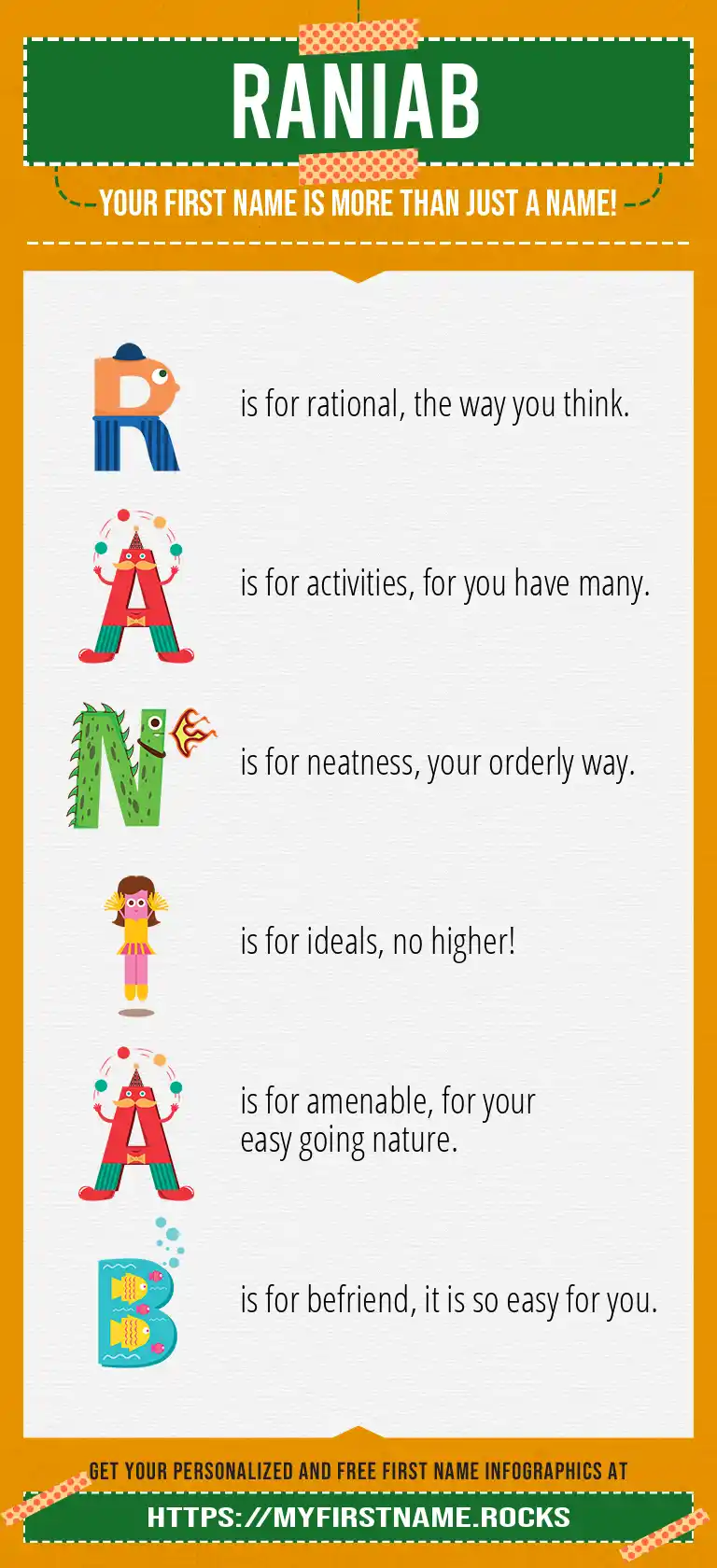 RANIAB

YOUR FIRST NAME IS MORE THAN JUST A NAME!

R is for rational, the way you think.

A is for activities, for you have many.

N is for neatness, your orderly way.

I is for ideals, no higher!

A is for amenable, for your easy going nature.

B is for befriend, it is so easy for you.

GET YOUR PERSONALIZED AND FREE FIRST NAME INFOGRAPHICS AT

HTTPS://MYFIRSTNAME.ROCKS