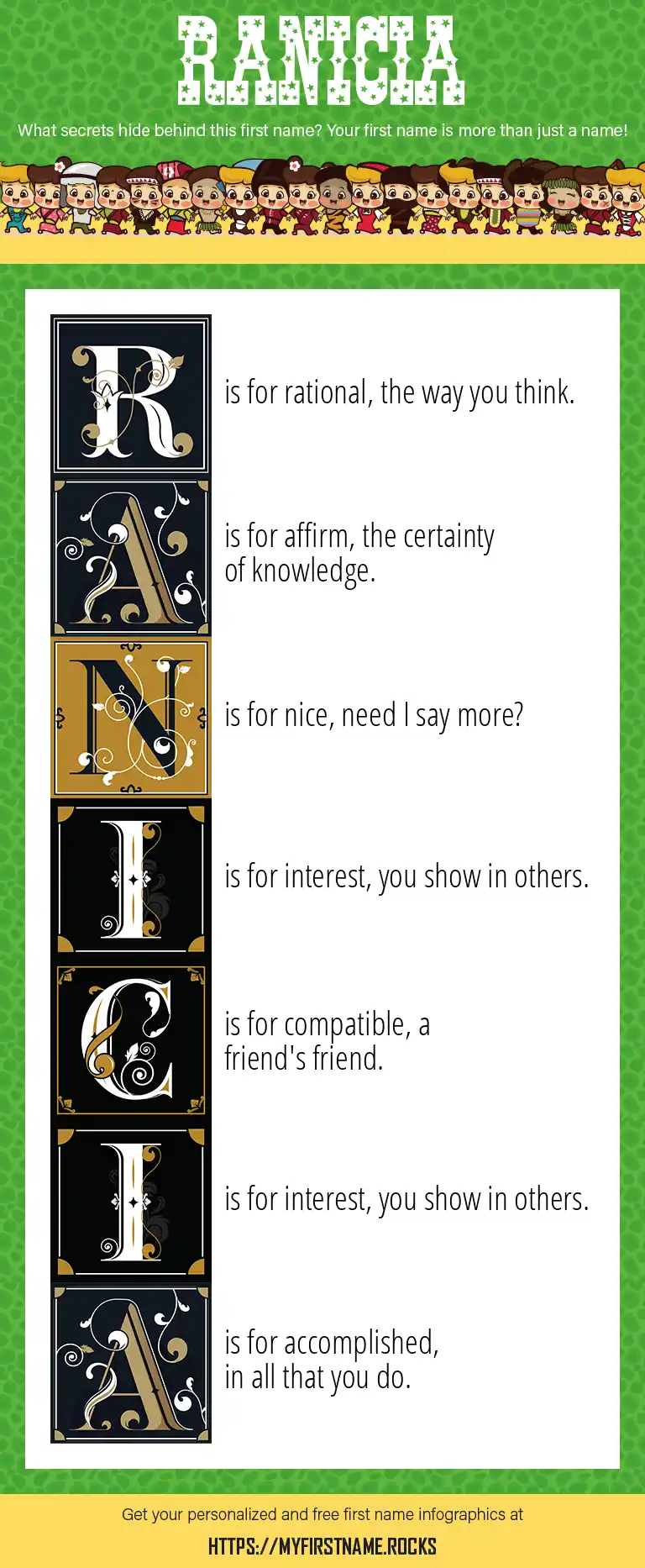 RANICIA

What secrets hide behind this first name? Your first name is more than just a name!

R is for rational, the way you think.

A is for affirm, the certainty of knowledge.

N is for nice, need I say more?

I is for interest, you show in others.

C is for compatible, a friend's friend.

I is for interest, you show in others.

A is for accomplished, in all that you do.

Get your personalized and free first name infographics at

HTTPS://MYFIRSTNAME.ROCKS