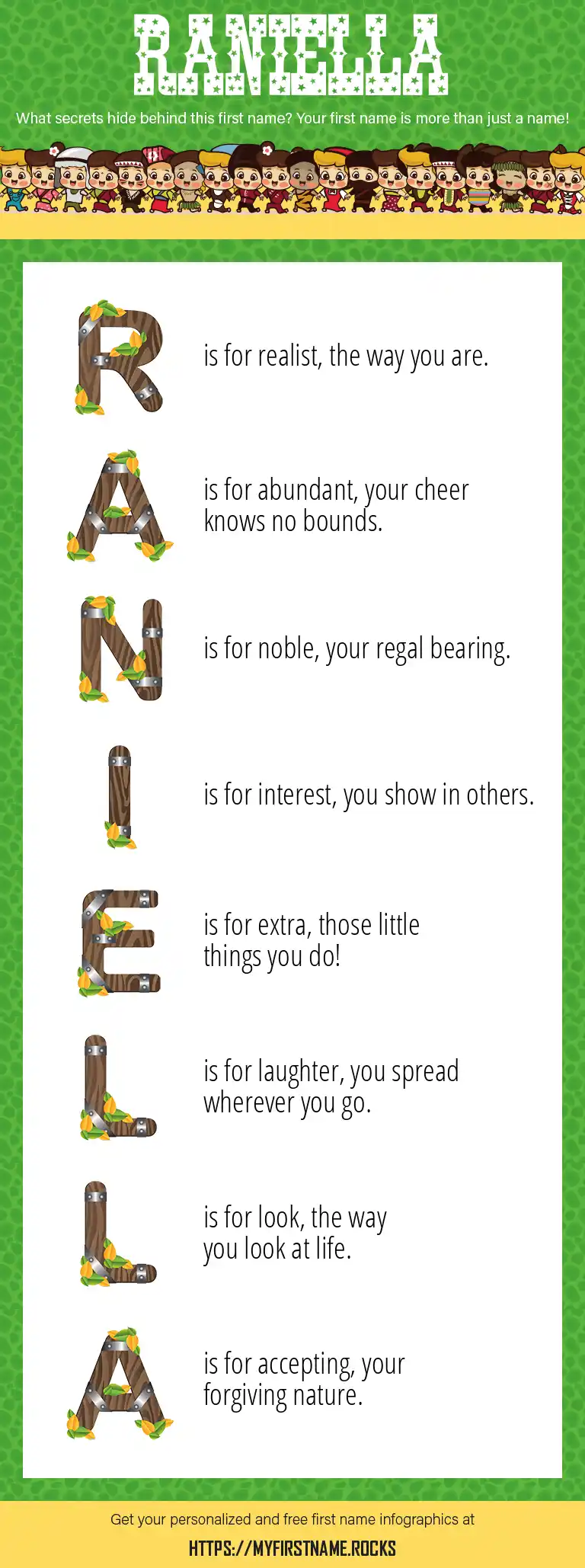 RANIELLA

What secrets hide behind this first name? Your first name is more than just a name!

R is for realist, the way you are.

A is for abundant, your cheer knows no bounds.

N is for noble, your regal bearing.

I is for interest, you show in others.

E is for extra, those little things you do!

L is for laughter, you spread wherever you go.

L is for look, the way you look at life.

A is for accepting, your forgiving nature.

Get your personalized and free first name infographics at

HTTPS://MYFIRSTNAME.ROCKS