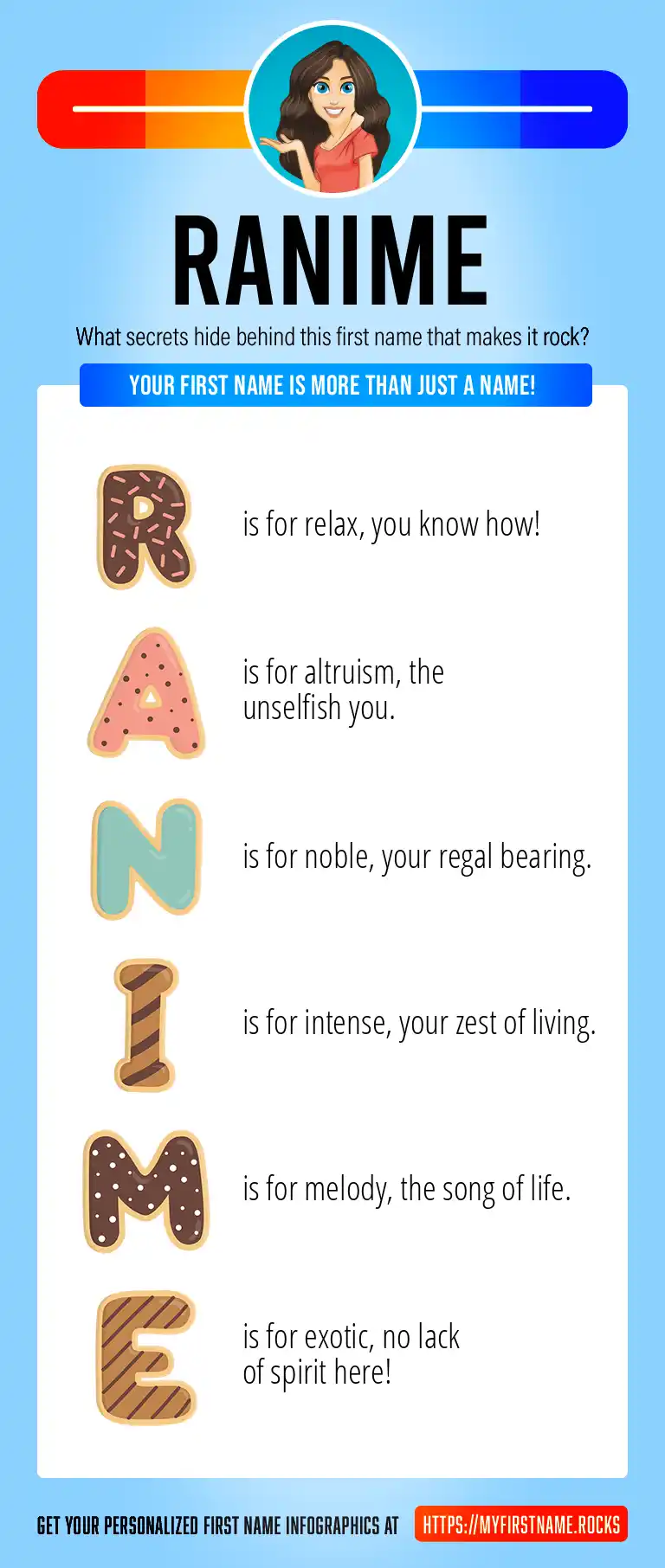 RANIME

What secrets hide behind this first name that makes it rock?

YOUR FIRST NAME IS MORE THAN JUST A NAME!

R is for relax, you know how!

A is for altruism, the unselfish you.

N is for noble, your regal bearing.

I is for intense, your zest of living.

M is for melody, the song of life.

E is for exotic, no lack of spirit here!

GET YOUR PERSONALIZED FIRST NAME INFOGRAPHICS AT HTTPS://MYFIRSTNAME.ROCKS