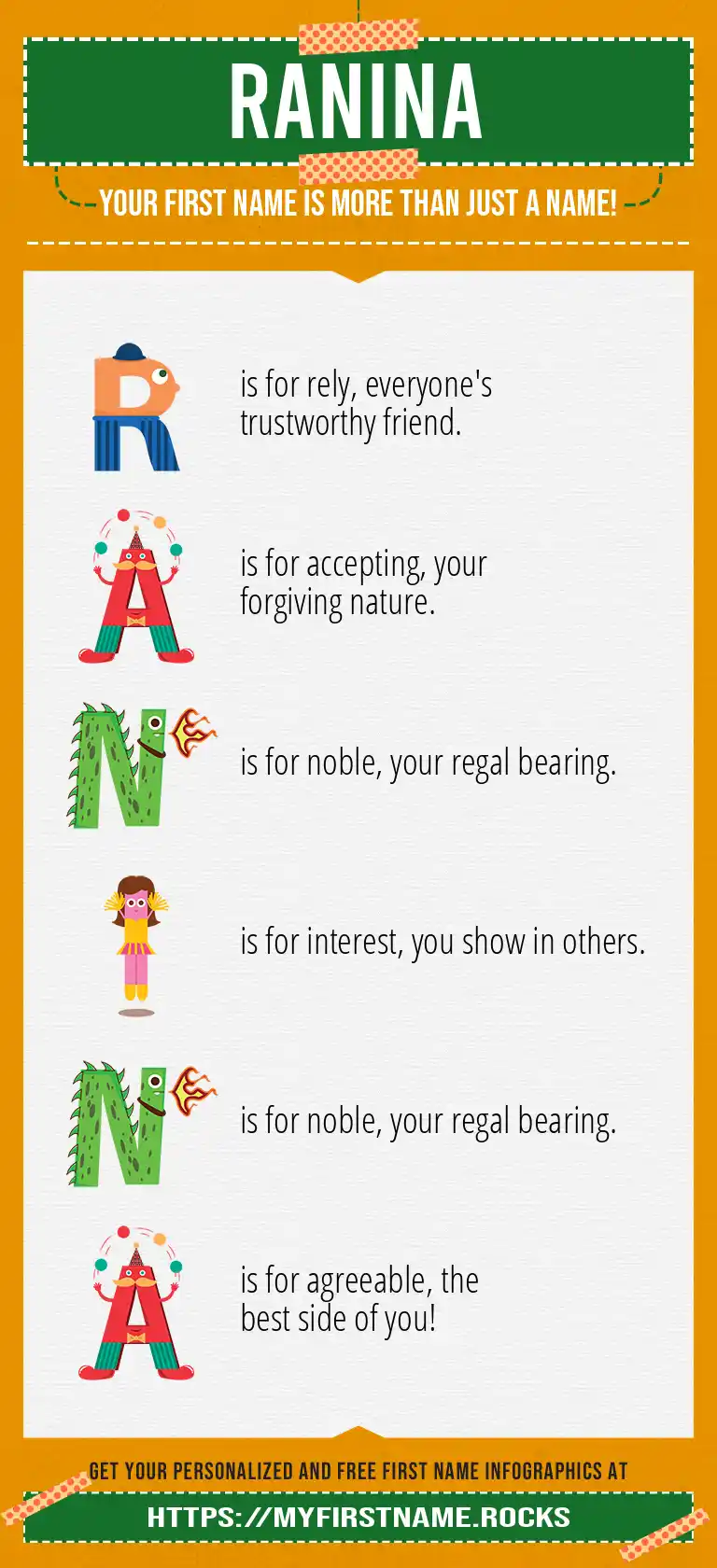 RANINA

YOUR FIRST NAME IS MORE THAN JUST A NAME!

R is for rely, everyone's trustworthy friend.

A is for accepting, your forgiving nature.

N is for noble, your regal bearing.

I is for interest, you show in others.

N is for noble, your regal bearing.

A is for agreeable, the best side of you!

GET YOUR PERSONALIZED AND FREE FIRST NAME INFOGRAPHICS AT

HTTPS://MYFIRSTNAME.ROCKS