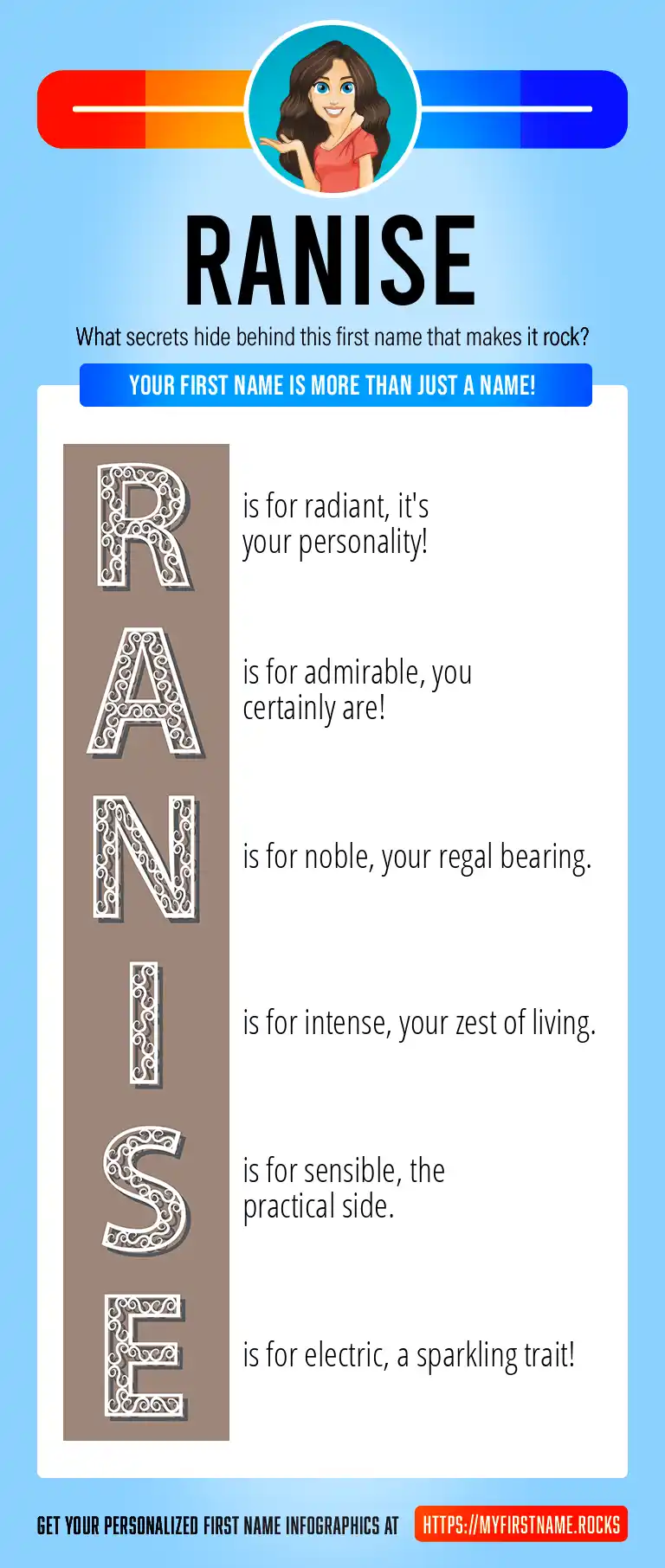 RANISE

What secrets hide behind this first name that makes it rock?

YOUR FIRST NAME IS MORE THAN JUST A NAME!

R is for radiant, it's your personality!

A is for admirable, you certainly are!

N is for noble, your regal bearing.

I is for intense, your zest of living.

S is for sensible, the practical side.

E is for electric, a sparkling trait!

GET YOUR PERSONALIZED FIRST NAME INFOGRAPHICS AT HTTPS://MYFIRSTNAME.ROCKS