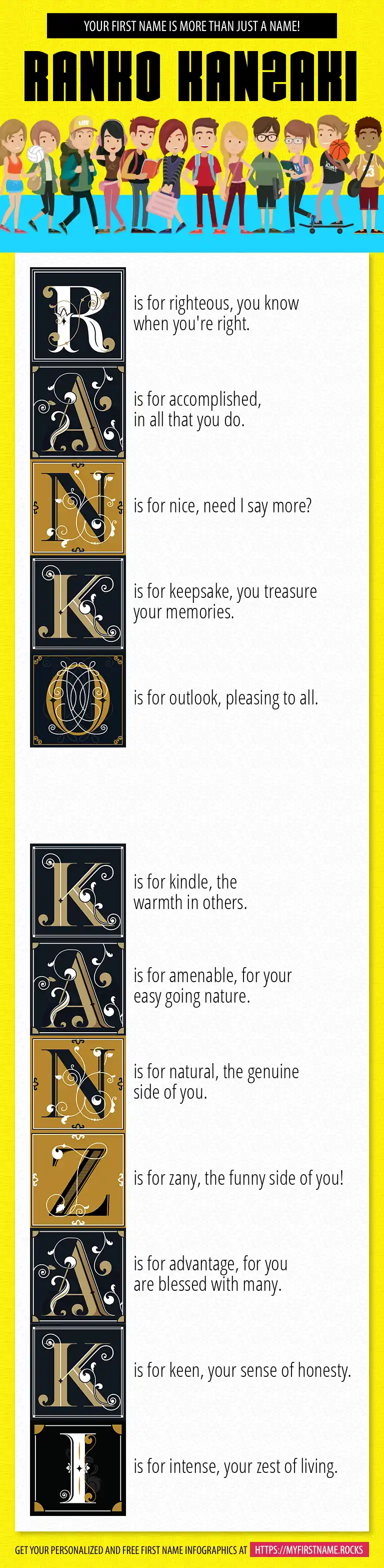 YOUR FIRST NAME IS MORE THAN JUST A NAME!

RANKO KANZAKI

R is for righteous, you know when you're right.

A is for accomplished, in all that you do.

N is for nice, need I say more?

K is for keepsake, you treasure your memories.

O is for outlook, pleasing to all.

K is for kindle, the warmth in others.

A is for amenable, for your easy going nature.

N is for natural, the genuine side of you.

Z is for zany, the funny side of you!

A is for advantage, for you are blessed with many.

K is for keen, your sense of honesty.

I is for intense, your zest of living.

GET YOUR PERSONALIZED AND FREE FIRST NAME INFOGRAPHICS AT HTTPS://MYFIRSTNAME.ROCKS