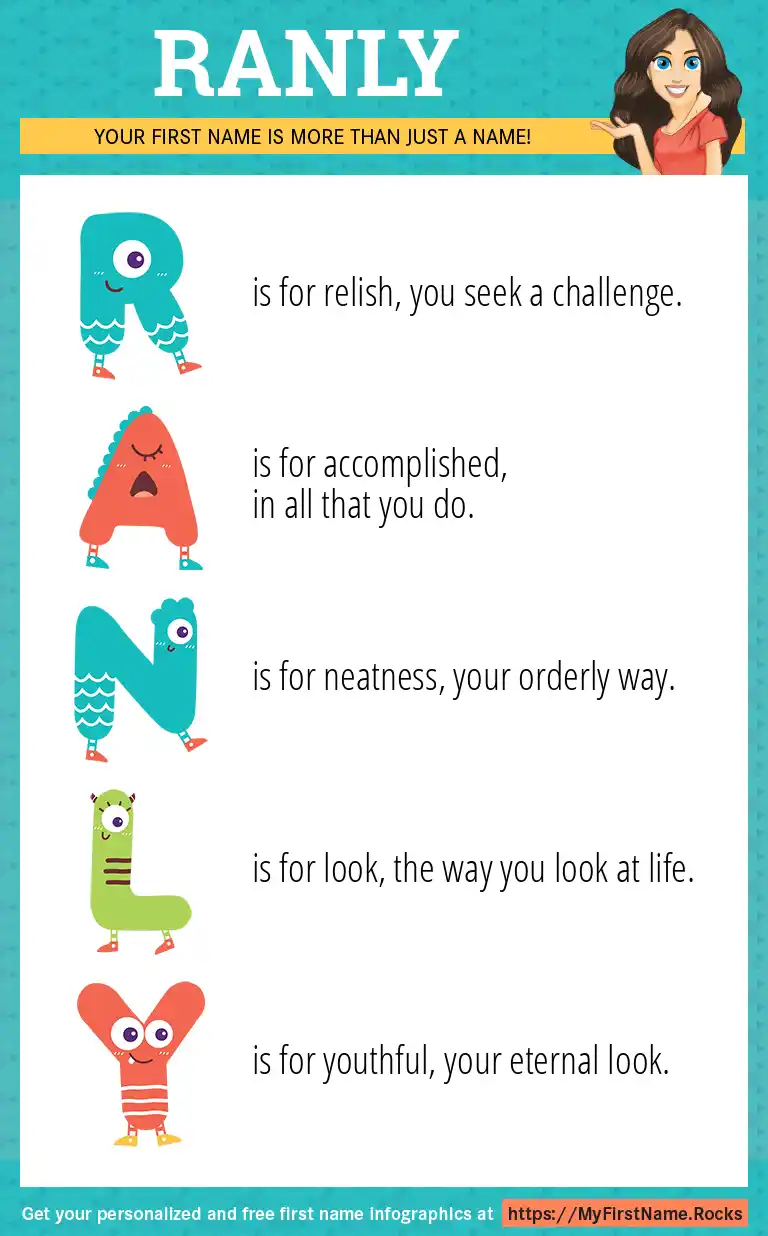 RANLY

YOUR FIRST NAME IS MORE THAN JUST A NAME!

R is for relish, you seek a challenge.

A is for accomplished, in all that you do.

N is for neatness, your orderly way.

L is for look, the way you look at life.

Y is for youthful, your eternal look.

Get your personalized and free first name infographics at https://MyFirstName.Rocks