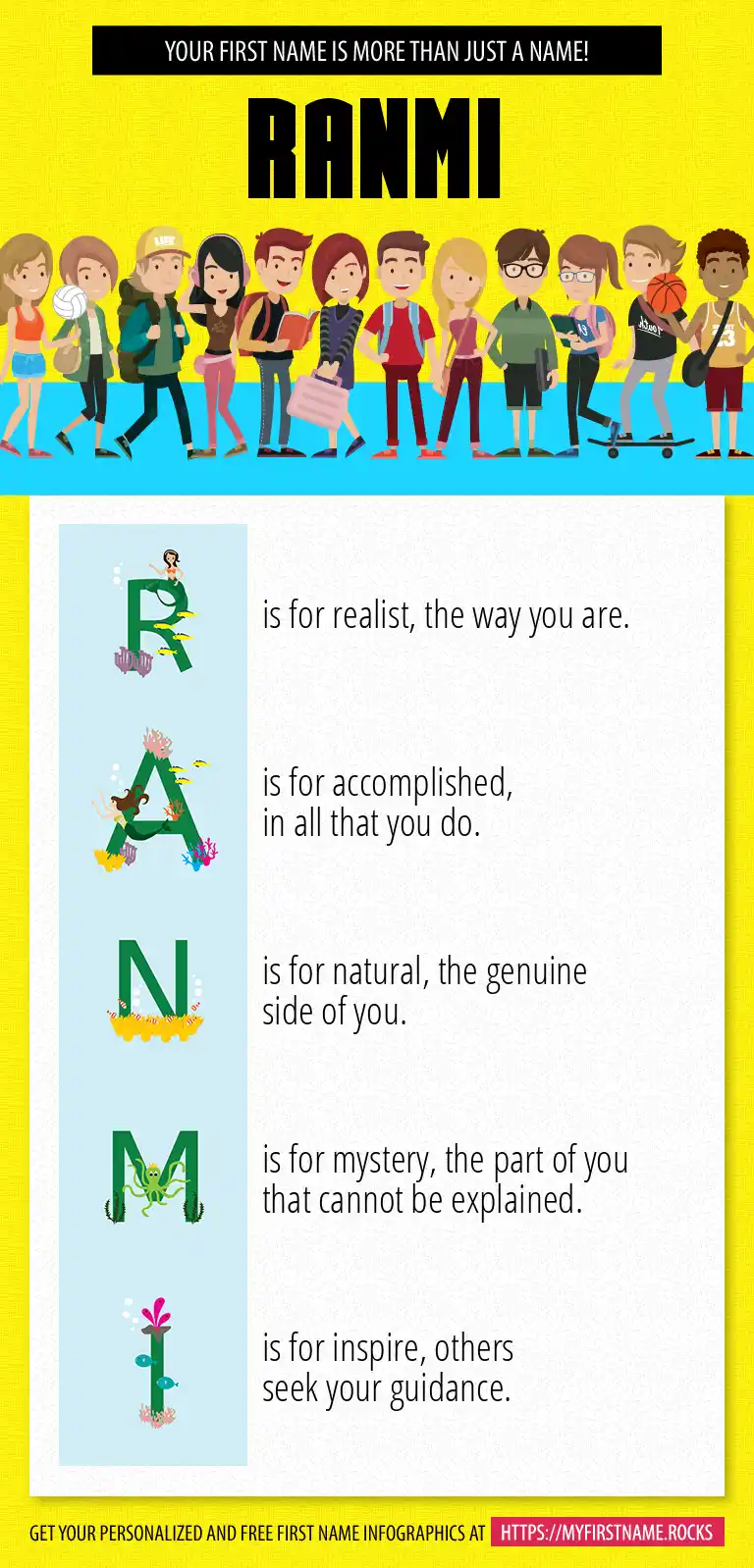 YOUR FIRST NAME IS MORE THAN JUST A NAME!

RANMI

R is for realist, the way you are.

A is for accomplished, in all that you do.

N is for natural, the genuine side of you.

M is for mystery, the part of you that cannot be explained.

I is for inspire, others seek your guidance.

GET YOUR PERSONALIZED AND FREE FIRST NAME INFOGRAPHICS AT HTTPS://MYFIRSTNAME.ROCKS