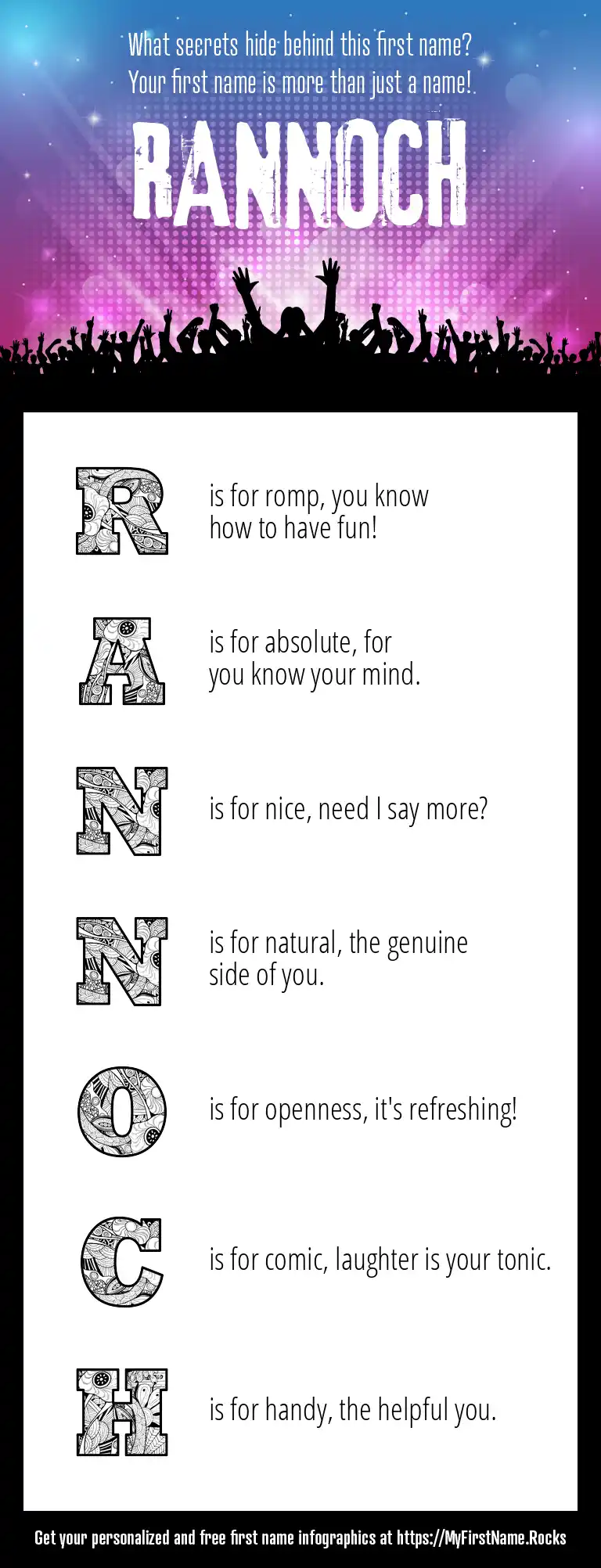 What secrets hide behind this first name?
Your first name is more than just a name!

RANNOCH

R is for romp, you know how to have fun!

A is for absolute, for you know your mind.

N is for nice, need I say more?

N is for natural, the genuine side of you.

O is for openness, it's refreshing!

C is for comic, laughter is your tonic.

H is for handy, the helpful you.

Get your personalized and free first name infographics at https://MyFirstName.Rocks