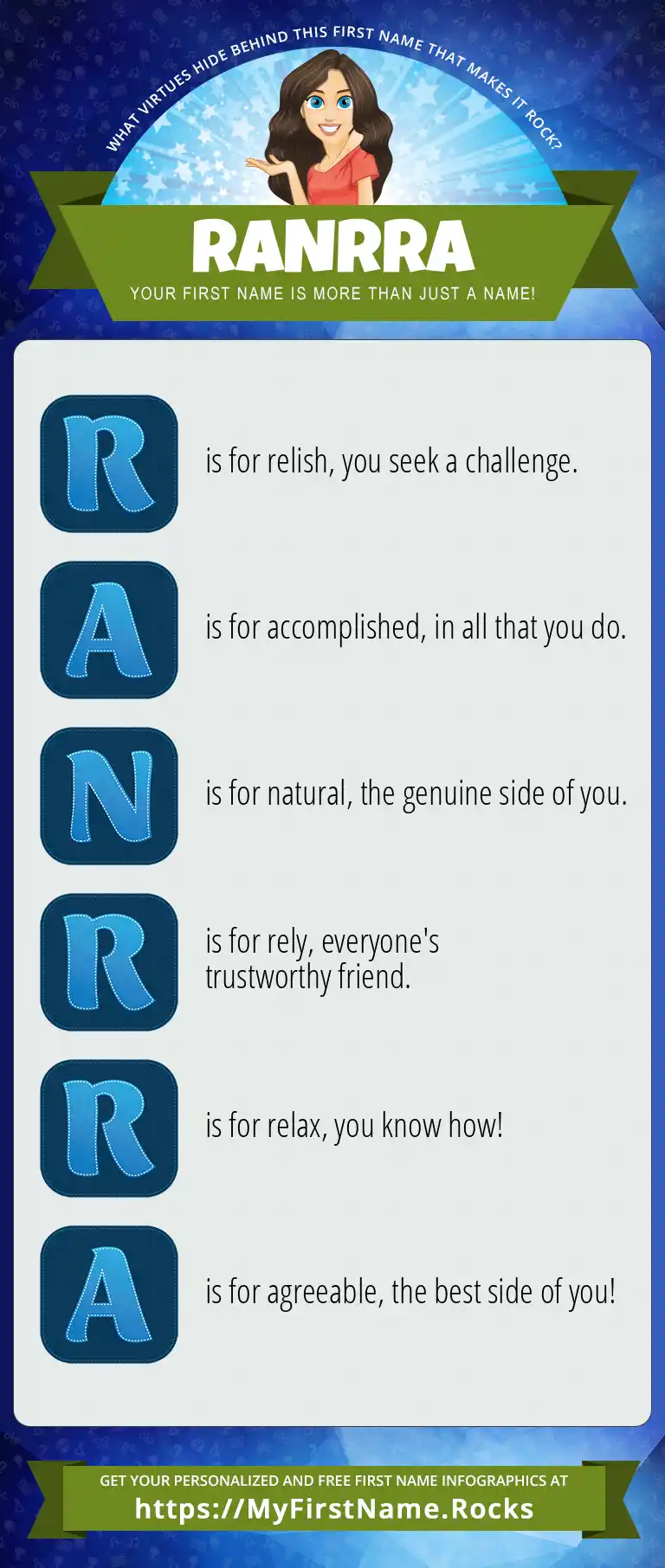 WHAT VIRTUES HIDE BEHIND THIS FIRST NAME THAT MAKES IT ROCK?

RANRRA

YOUR FIRST NAME IS MORE THAN JUST A NAME!

R is for relish, you seek a challenge.

A is for accomplished, in all that you do.

N is for natural, the genuine side of you.

R is for rely, everyone's trustworthy friend.

R is for relax, you know how!

A is for agreeable, the best side of you!

GET YOUR PERSONALIZED AND FREE FIRST NAME INFOGRAPHICS AT
https://MyFirstName.Rocks